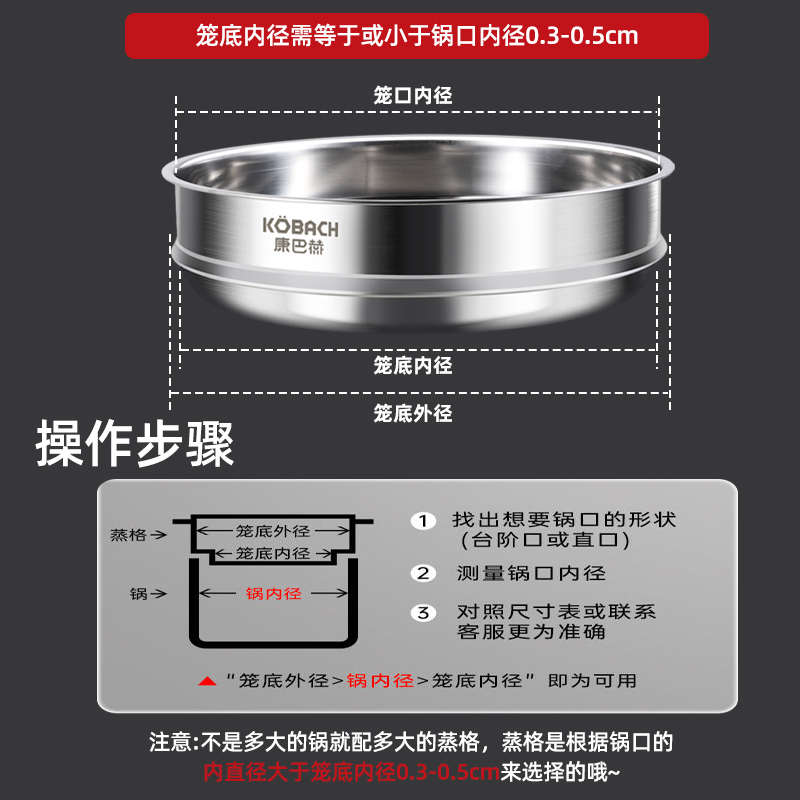 笼底内径需等于或小于锅口内径0.3-0.5cm

笼口内径

KÖBACH
康巴赫

笼底内径

笼底外径

操作步骤

蒸格→
笼底外径
笼底内径
锅→
锅内径

1 找出想要锅口的形状（台阶口或直口）

2 测量锅口内径

3 对照尺寸表或联系客服更为准确

▲“笼底外径>锅内径>笼底内径”即为可用

注意:不是多大的锅就配多大的蒸格，蒸格是根据锅口的内直径大于笼底内径0.3-0.5cm来选择的哦~