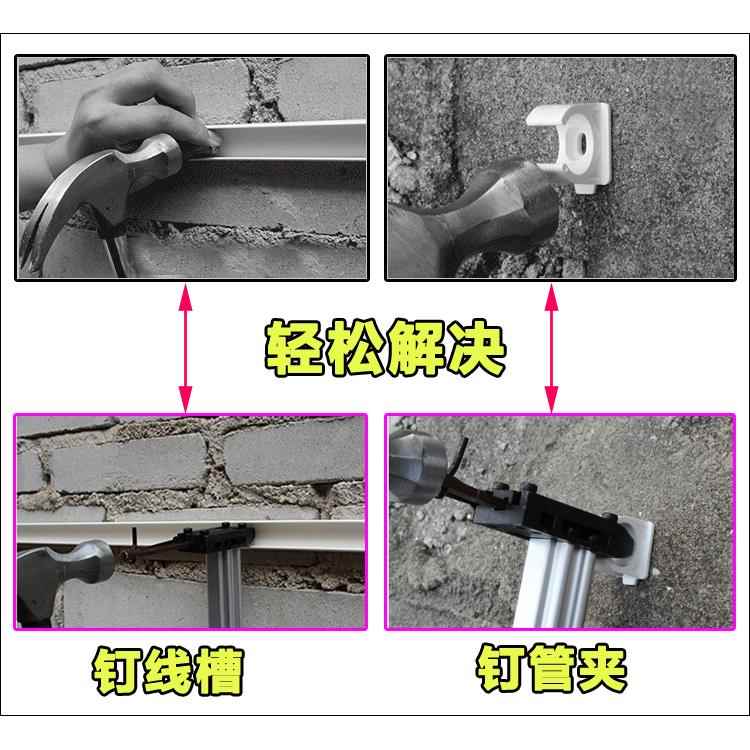 轻松解决

钉线槽

钉管夹