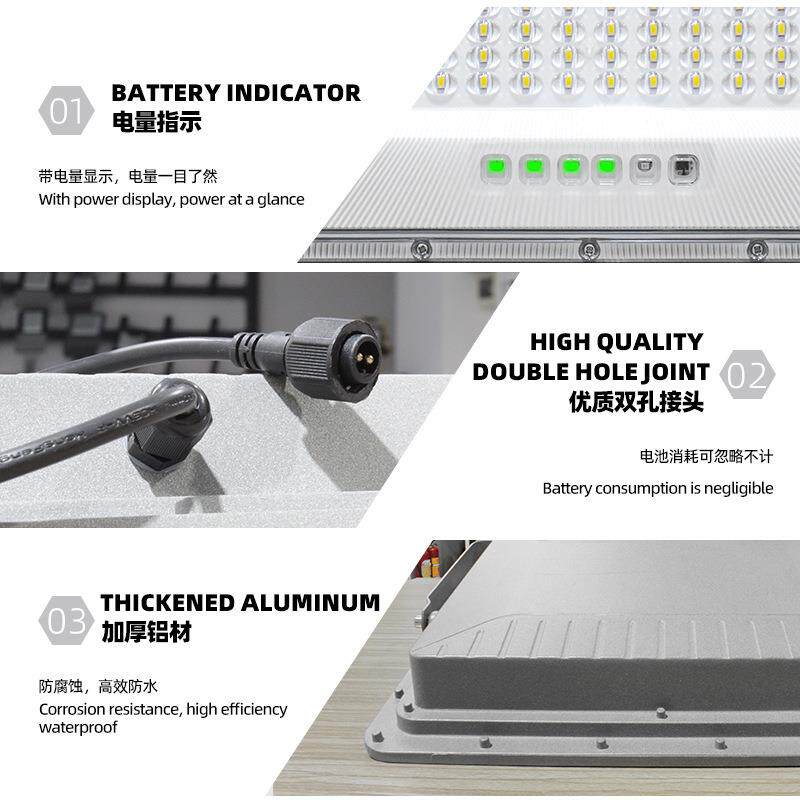 01
BATTERY INDICATOR
电量指示

带电量显示，电量一目了然
With power display, power at a glance

HIGH QUALITY
DOUBLE HOLE JOINT
优质双孔接头
02

电池消耗可忽略不计
Battery consumption is negligible

03
THICKENED ALUMINUM
加厚铝材

防腐蚀，高效防水
Corrosion resistance, high efficiency waterproof