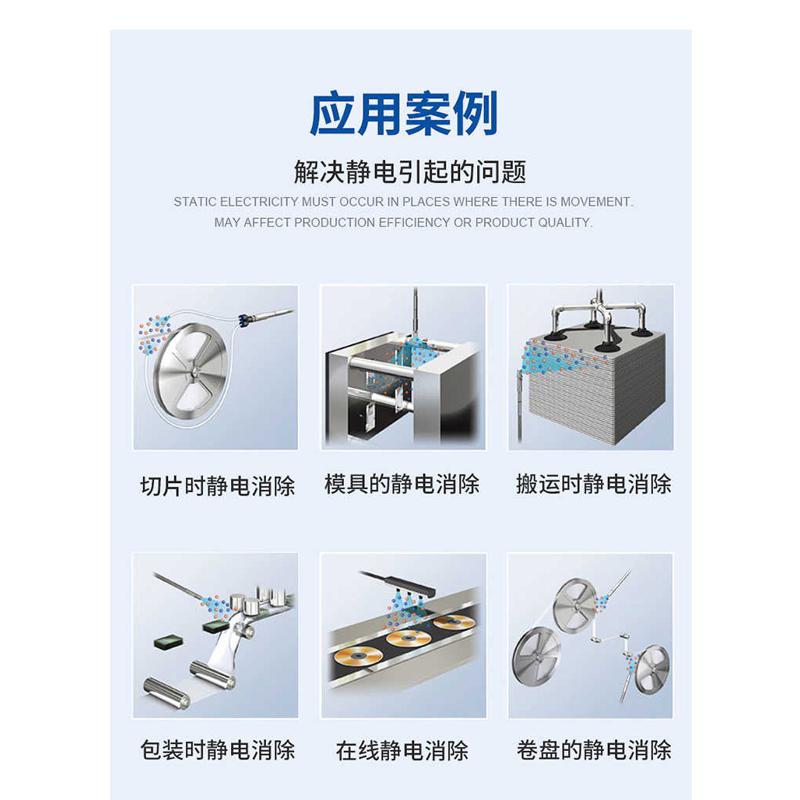 应用案例

解决静电引起的问题

STATIC ELECTRICITY MUST OCCUR IN PLACES WHERE THERE IS MOVEMENT. MAY AFFECT PRODUCTION EFFICIENCY OR PRODUCT QUALITY.

切片时静电消除

模具的静电消除

搬运时静电消除

包装时静电消除

在线静电消除

卷盘的静电消除