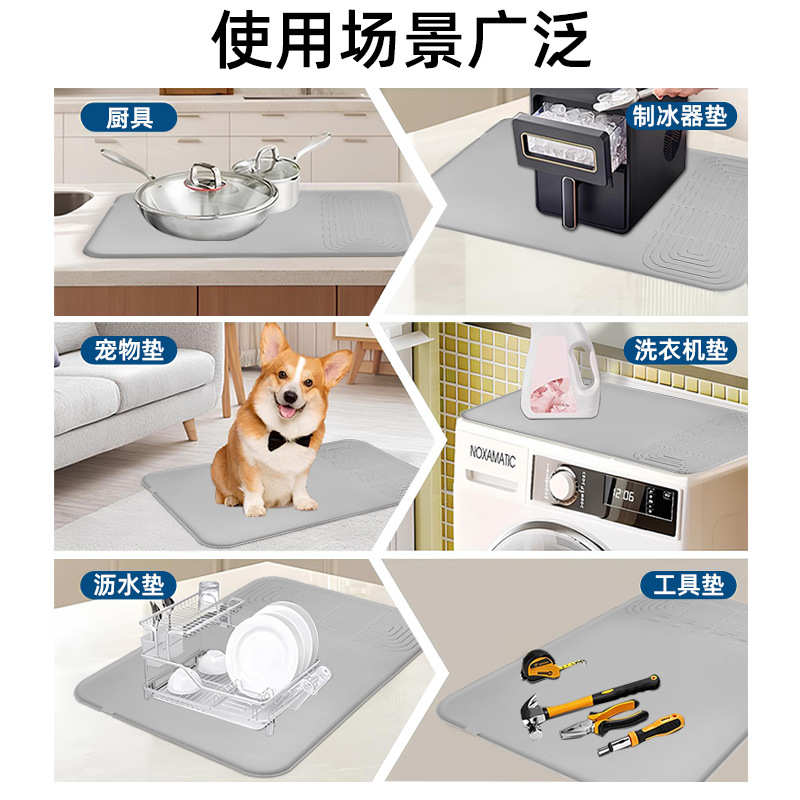 使用场景广泛

厨具

制冰器垫

宠物垫

洗衣机垫

NOXAMATIC

12:06

沥水垫

工具垫