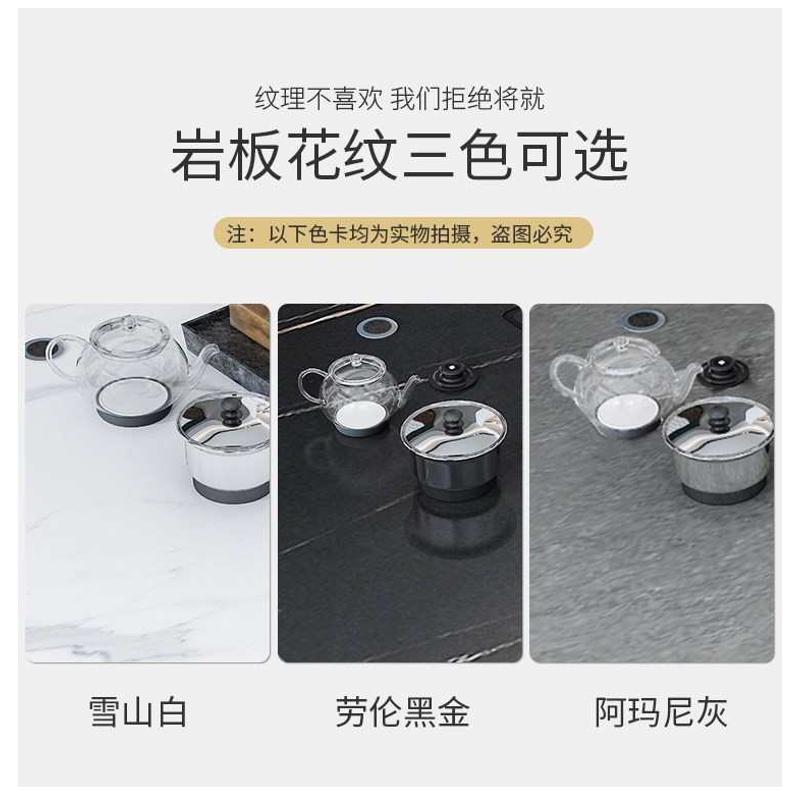 纹理不喜欢 我们拒绝将就

岩板花纹三色可选

注：以下色卡均为实物拍摄，盗图必究

雪山白

劳伦黑金

阿玛尼灰