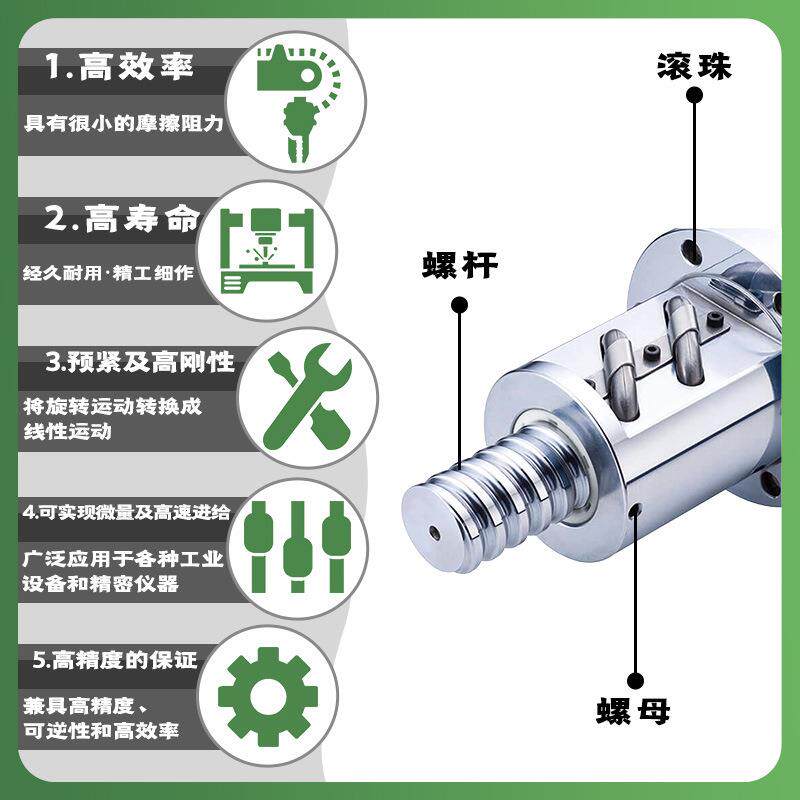 1.高效率

具有很小的摩擦阻力

2.高寿命

经久耐用·精工细作

3.预紧及高刚性

将旋转运动转换成线性运动

4.可实现微量及高速进给

广泛应用于各种工业设备和精密仪器

5.高精度的保证

兼具高精度、可逆性和高效率

滚珠

螺杆

螺母