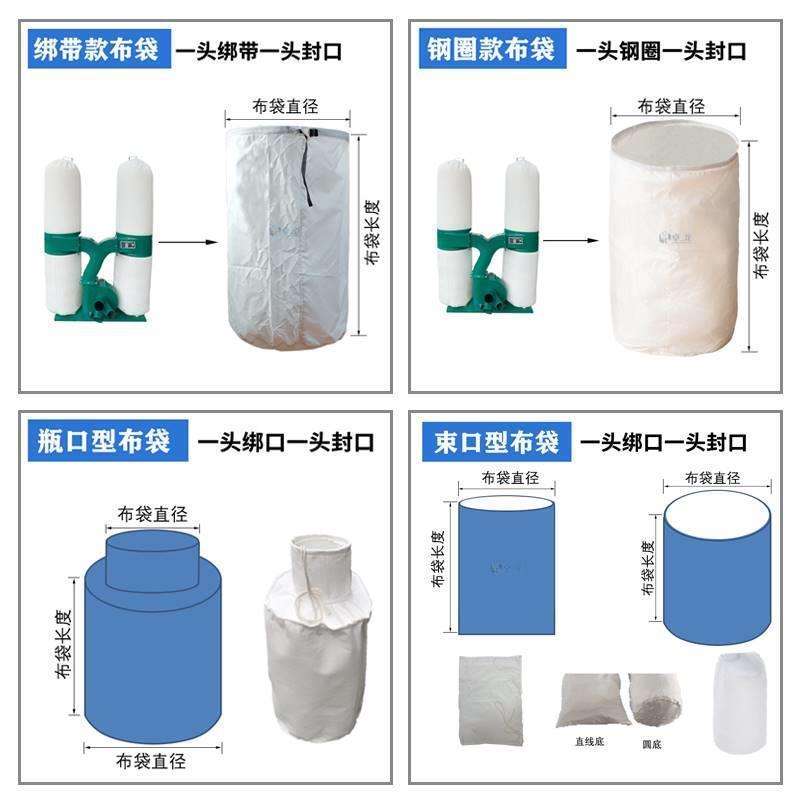 绑带款布袋 一头绑带一头封口

布袋直径

布袋长度

钢圈款布袋 一头钢圈一头封口

布袋直径

布袋长度

瓶口型布袋 一头绑口一头封口

布袋直径

布袋长度

布袋直径

束口型布袋 一头绑口一头封口

布袋直径

布袋长度

布袋直径

布袋长度

直线底

圆底