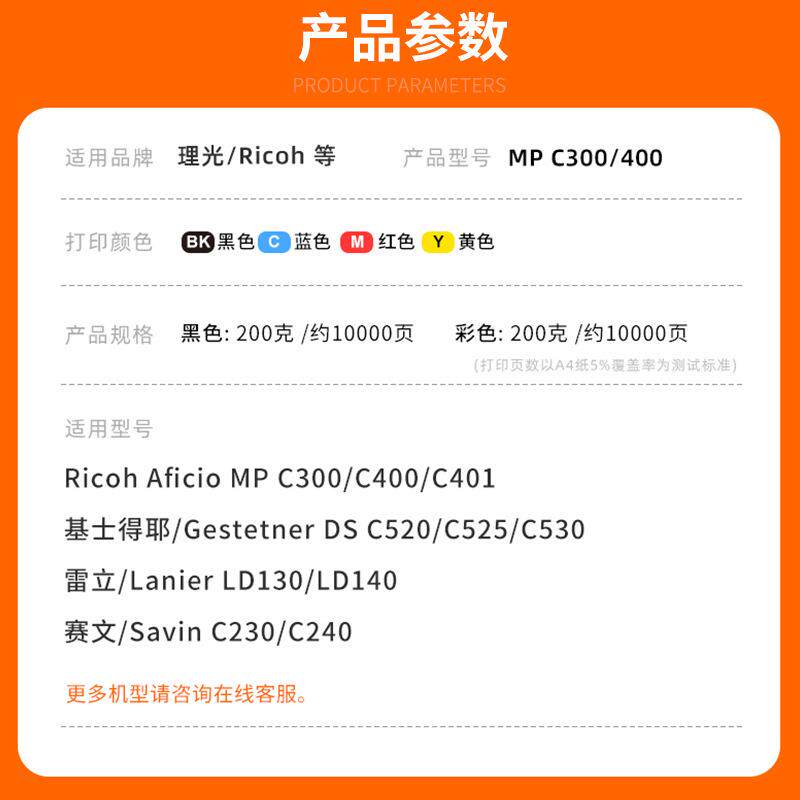 产品参数
PRODUCT PARAMETERS

适用品牌 理光/Ricoh 等 产品型号 MP C300/400

打印颜色 BK 黑色 C 蓝色 M 红色 Y 黄色

产品规格 黑色: 200克 /约10000页 彩色: 200克 /约10000页
(打印页数以A4纸5%覆盖率为测试标准)

适用型号
Ricoh Aficio MP C300/C400/C401
基士得耶/Gestetner DS C520/C525/C530
雷立/Lanier LD130/LD140
赛文/Savin C230/C240

更多机型请咨询在线客服。