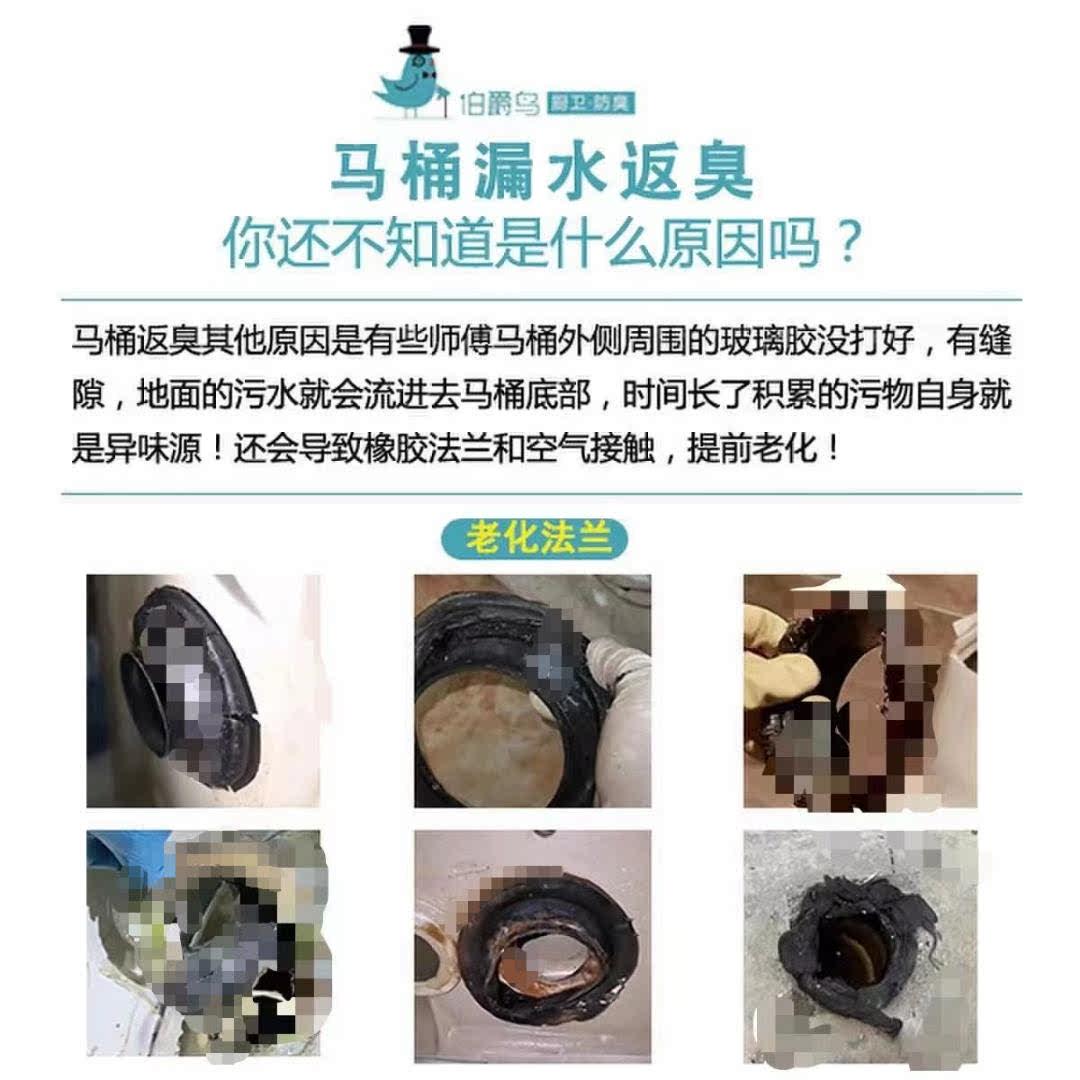 伯爵鸟 厨卫·防臭

马桶漏水返臭
你还不知道是什么原因吗？

马桶返臭其他原因是有些师傅马桶外侧周围的玻璃胶没打好，有缝隙，地面的污水就会流进去马桶底部，时间长了积累的污物自身就是异味源！还会导致橡胶法兰和空气接触，提前老化！

老化法兰