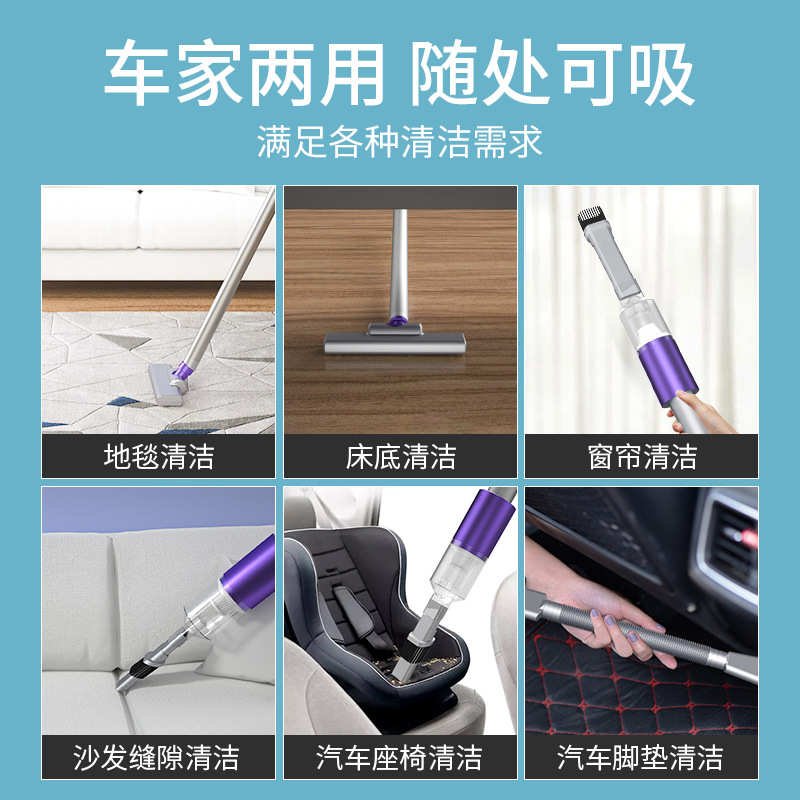 车家两用 随处可吸

满足各种清洁需求

地毯清洁

床底清洁

窗帘清洁

沙发缝隙清洁

汽车座椅清洁

汽车脚垫清洁