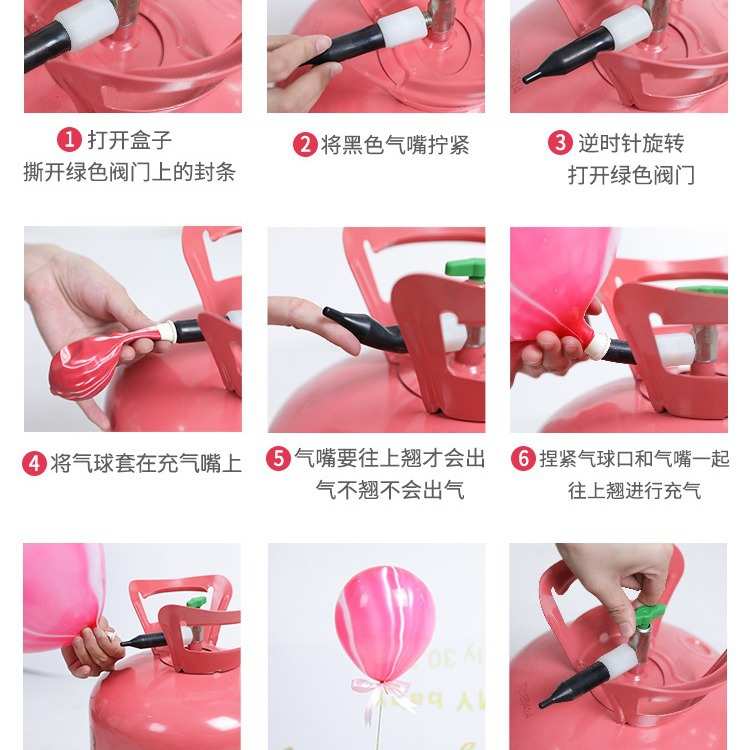 1 打开盒子
撕开绿色阀门上的封条

2 将黑色气嘴拧紧

3 逆时针旋转
打开绿色阀门

4 将气球套在充气嘴上

5 气嘴要往上翘才会出气不翘不会出气

6 捏紧气球口和气嘴一起往上翘进行充气