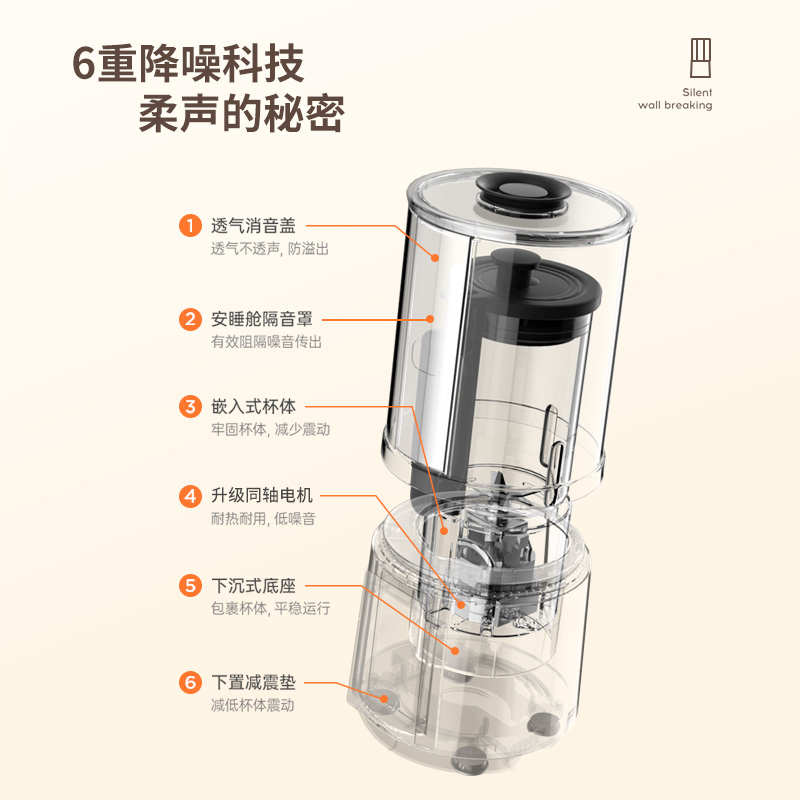 6重降噪科技
柔声的秘密

Silent
wall breaking

1 透气消音盖
透气不透声, 防溢出

2 安睡舱隔音罩
有效阻隔噪音传出

3 嵌入式杯体
牢固杯体, 减少震动

4 升级同轴电机
耐热耐用, 低噪音

5 下沉式底座
包裹杯体, 平稳运行

6 下置减震垫
减低杯体震动