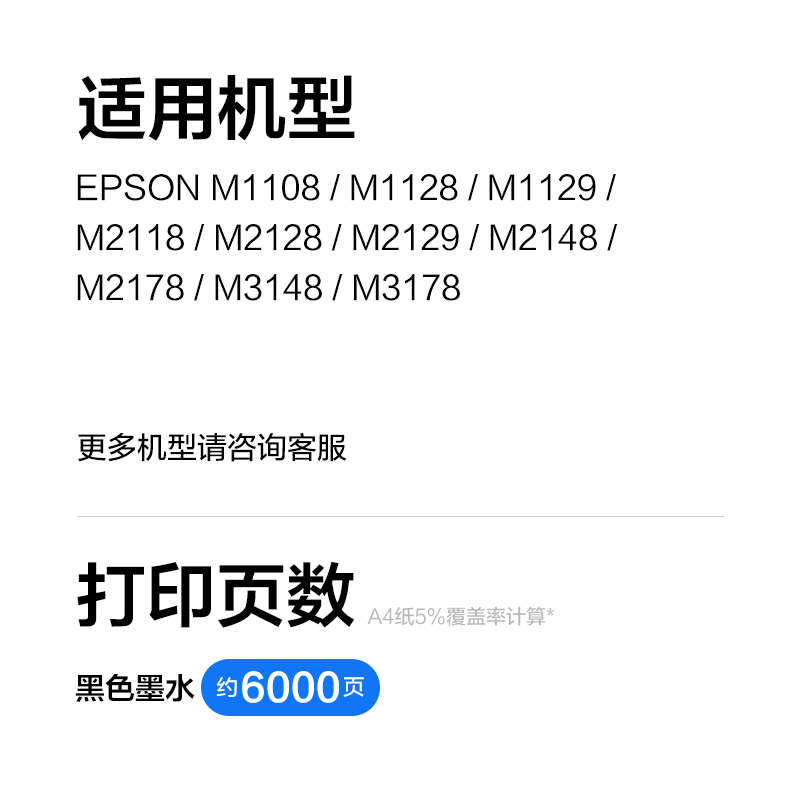 适用机型

EPSON M1108 / M1128 / M1129 / M2118 / M2128 / M2129 / M2148 / M2178 / M3148 / M3178

更多机型请咨询客服

打印页数 A4纸5%覆盖率计算*

黑色墨水 约6000页