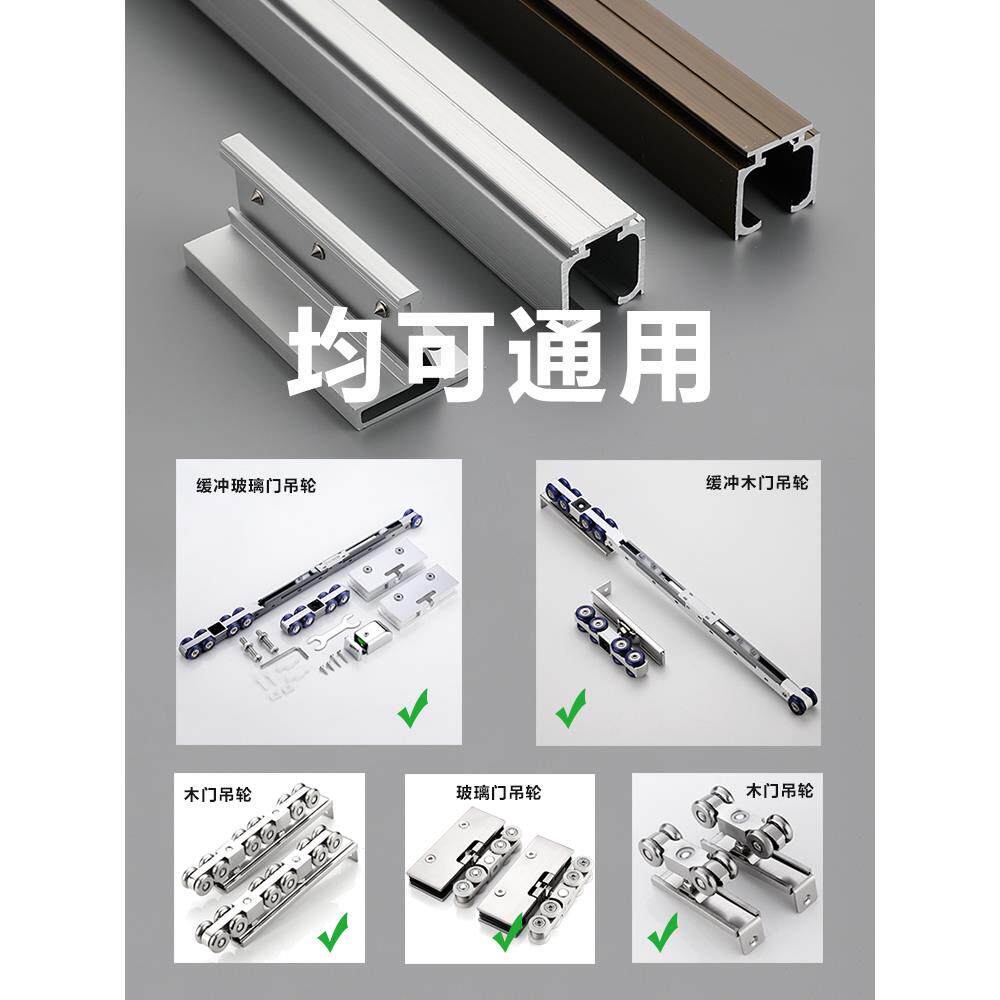 均可通用

缓冲玻璃门吊轮

缓冲木门吊轮

木门吊轮

玻璃门吊轮

木门吊轮