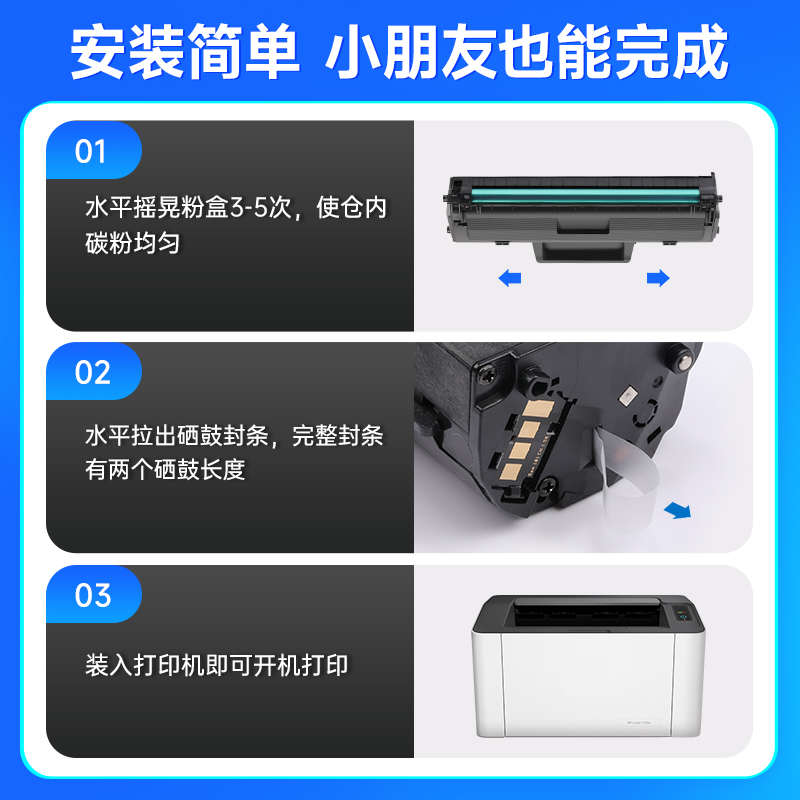 安装简单 小朋友也能完成

01

水平摇晃粉盒3-5次，使仓内碳粉均匀

02

水平拉出硒鼓封条，完整封条有两个硒鼓长度

03

装入打印机即可开机打印