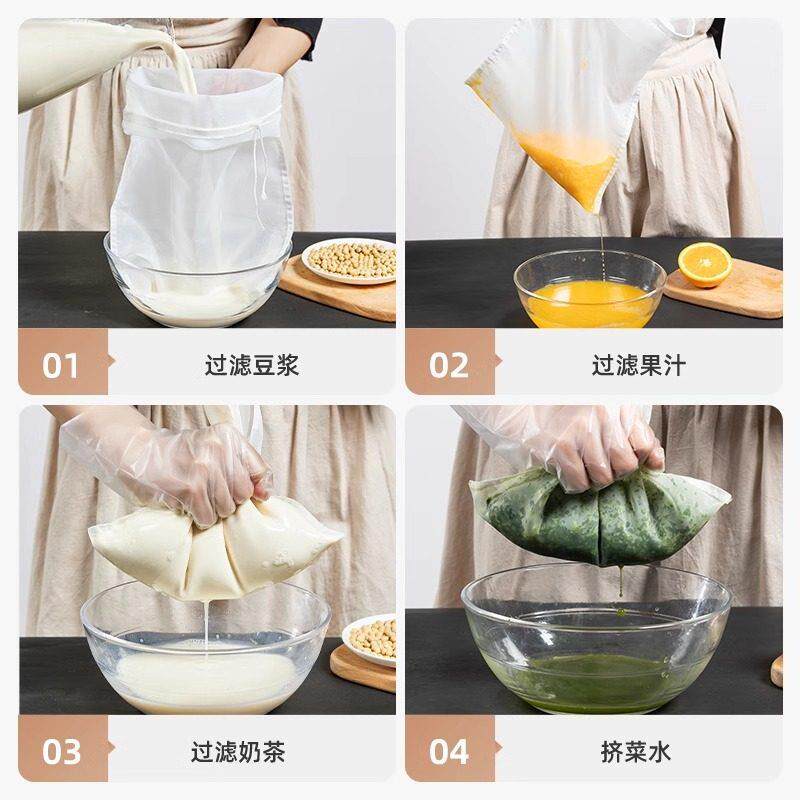 01 过滤豆浆

02 过滤果汁

03 过滤奶茶

04 挤菜水