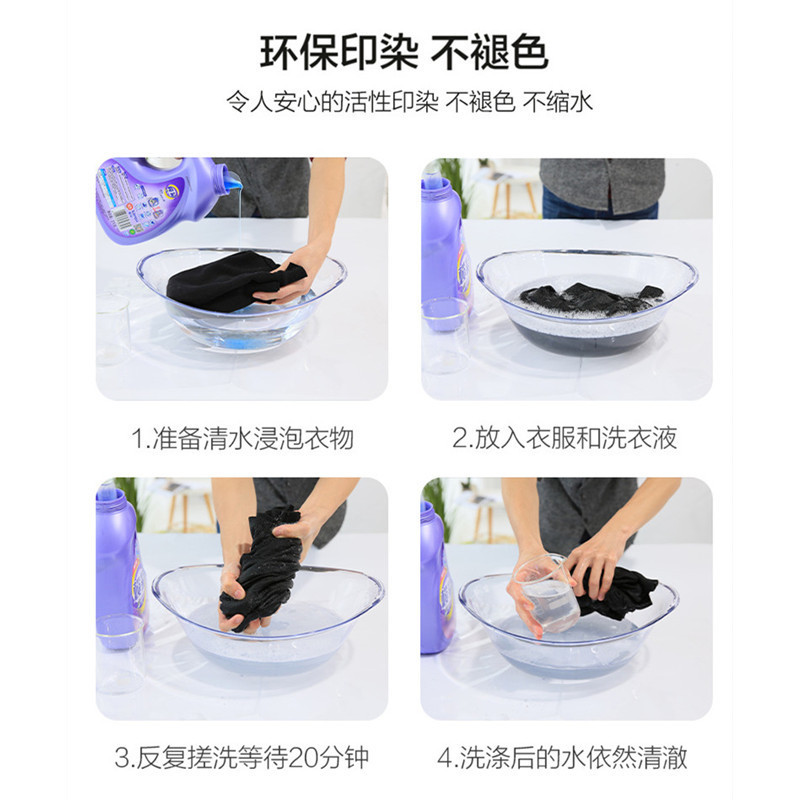 环保印染 不褪色

令人安心的活性印染 不褪色 不缩水

1.准备清水浸泡衣物

2.放入衣服和洗衣液

3.反复搓洗等待20分钟

4.洗涤后的水依然清澈