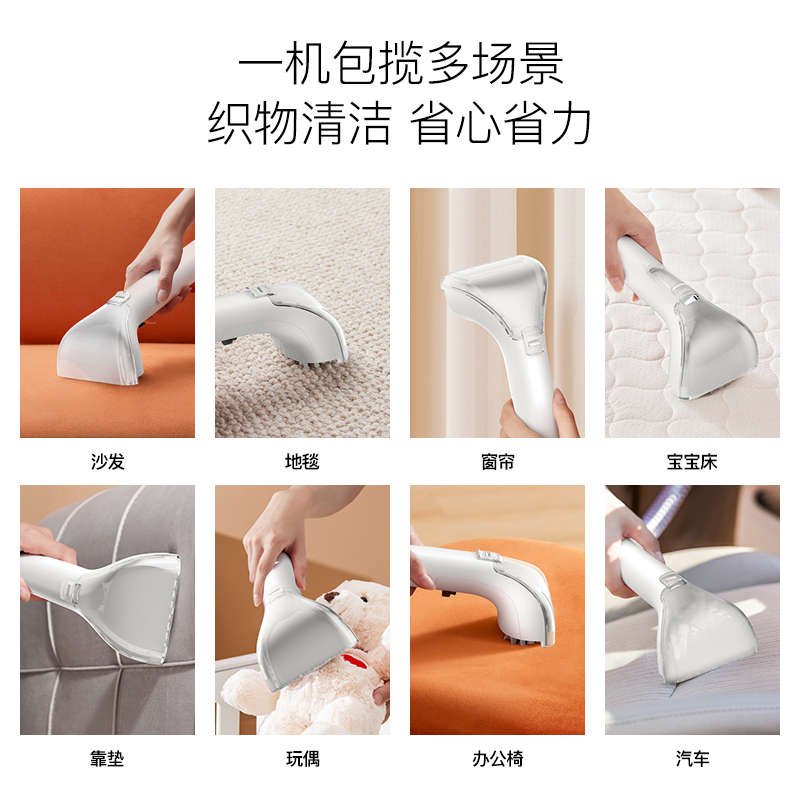 一机包揽多场景
织物清洁 省心省力

沙发

地毯

窗帘

宝宝床

靠垫

玩偶

办公椅

汽车