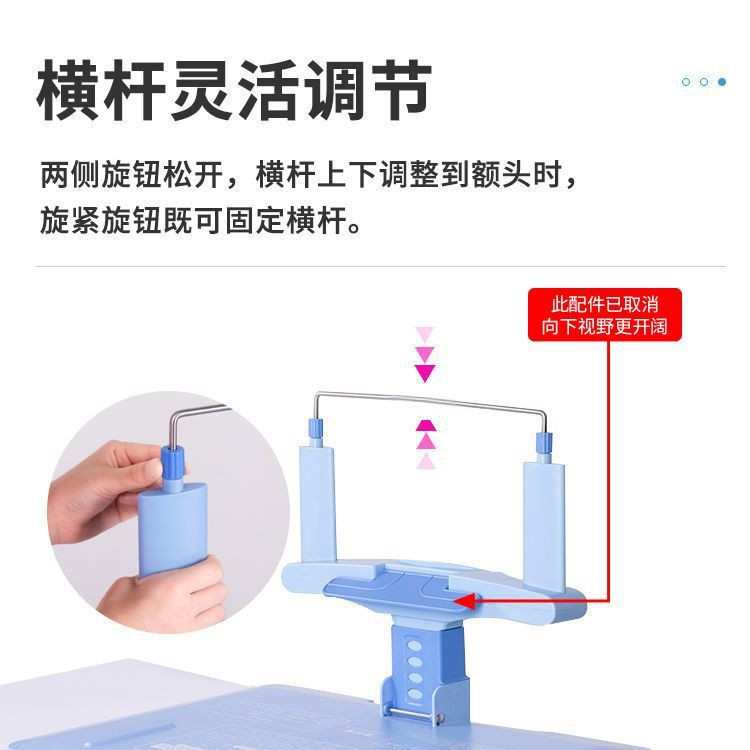 横杆灵活调节

两侧旋钮松开，横杆上下调整到额头时，旋紧旋钮既可固定横杆。

此配件已取消
向下视野更开阔