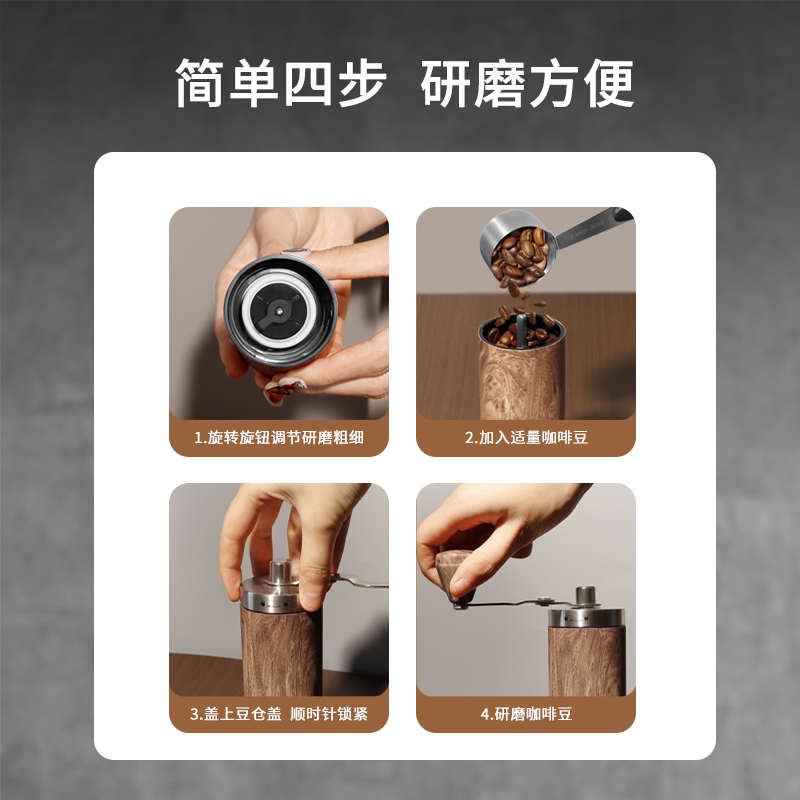 简单四步 研磨方便

1.旋转旋钮调节研磨粗细

2.加入适量咖啡豆

3.盖上豆仓盖 顺时针锁紧

4.研磨咖啡豆