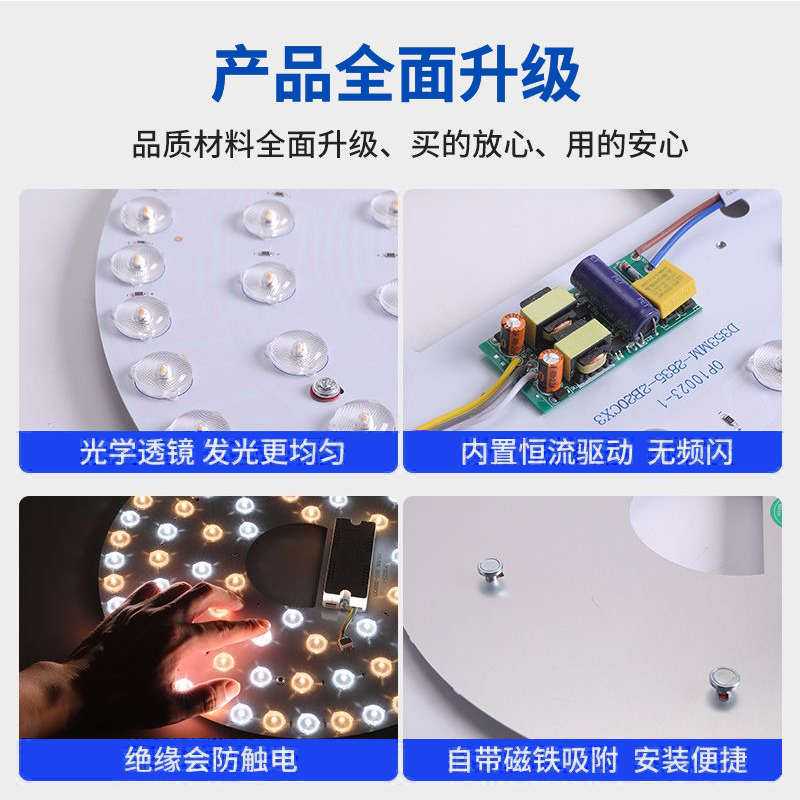 产品全面升级

品质材料全面升级、买的放心、用的安心

光学透镜 发光更均匀

D353MM-2835-2B20CX3
OP10023-1

内置恒流驱动 无频闪

绝缘会防触电

自带磁铁吸附 安装便捷