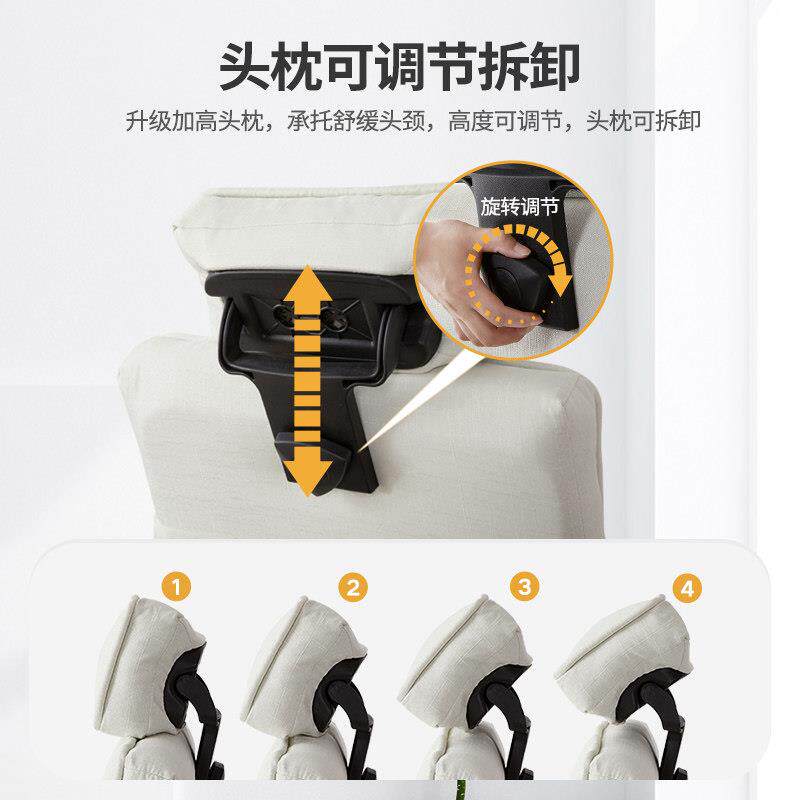 头枕可调节拆卸

升级加高头枕，承托舒缓头颈，高度可调节，头枕可拆卸

旋转调节

1

2

3

4