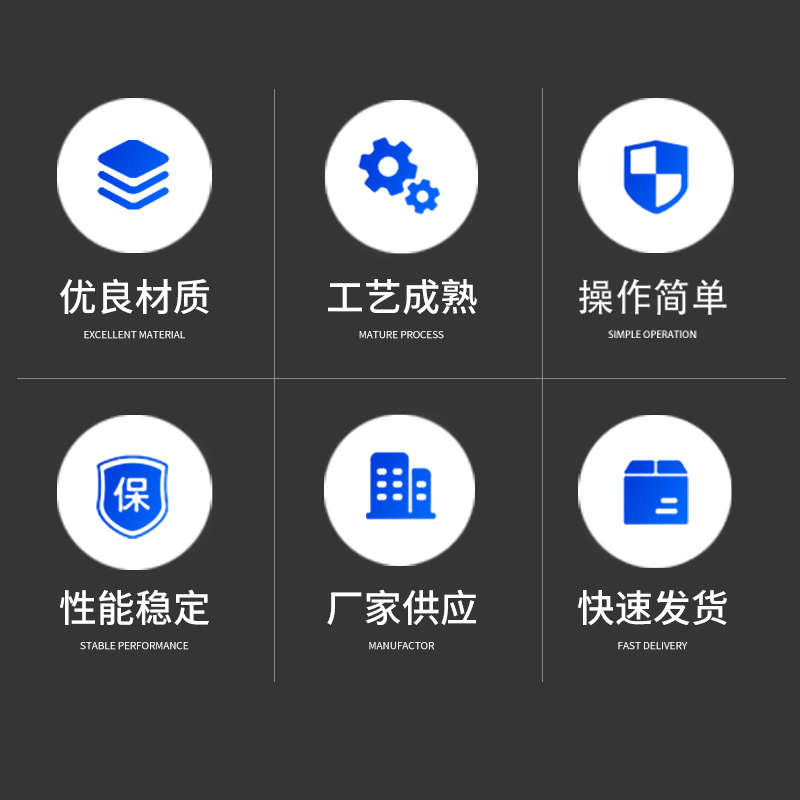 优良材质
EXCELLENT MATERIAL

工艺成熟
MATURE PROCESS

操作简单
SIMPLE OPERATION

保
性能稳定
STABLE PERFORMANCE

厂家供应
MANUFACTOR

快速发货
FAST DELIVERY