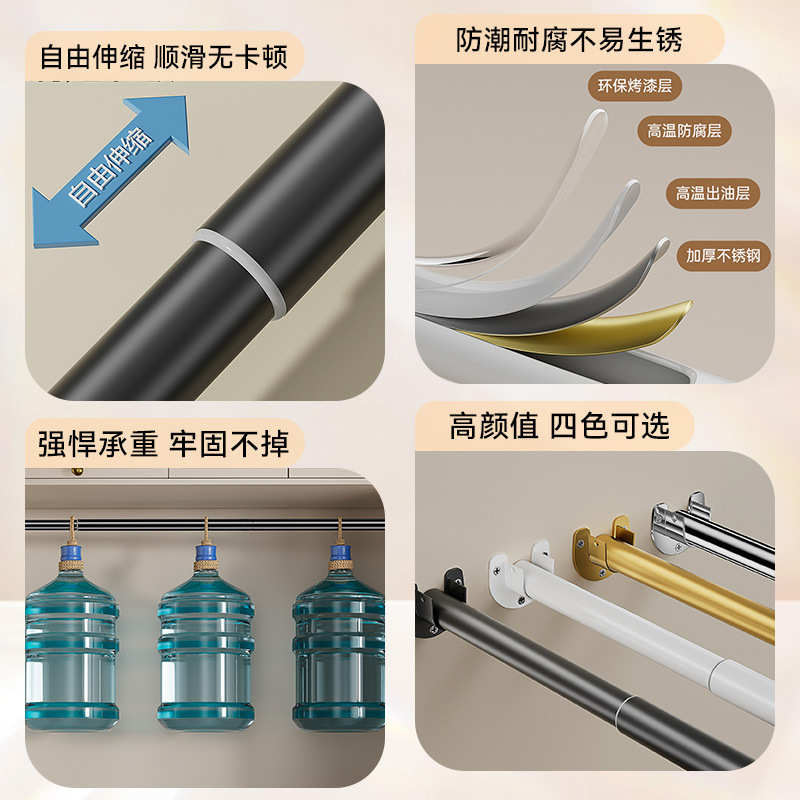 自由伸缩 顺滑无卡顿

自由伸缩

防潮耐腐不易生锈

环保烤漆层

高温防腐层

高温出油层

加厚不锈钢

强悍承重 牢固不掉

高颜值 四色可选