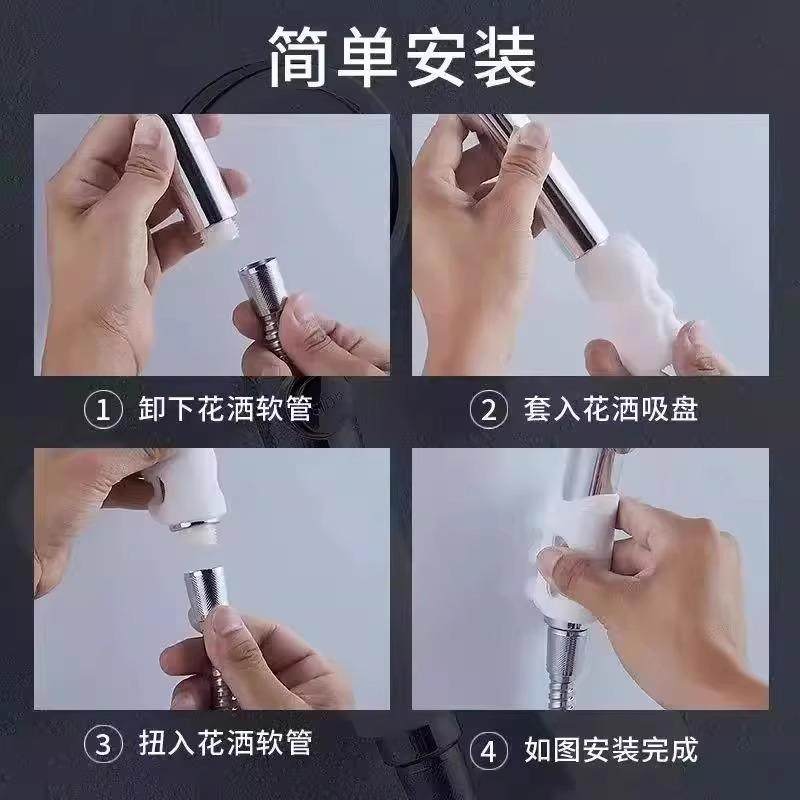 简单安装

① 卸下花洒软管

② 套入花洒吸盘

③ 扭入花洒软管

④ 如图安装完成