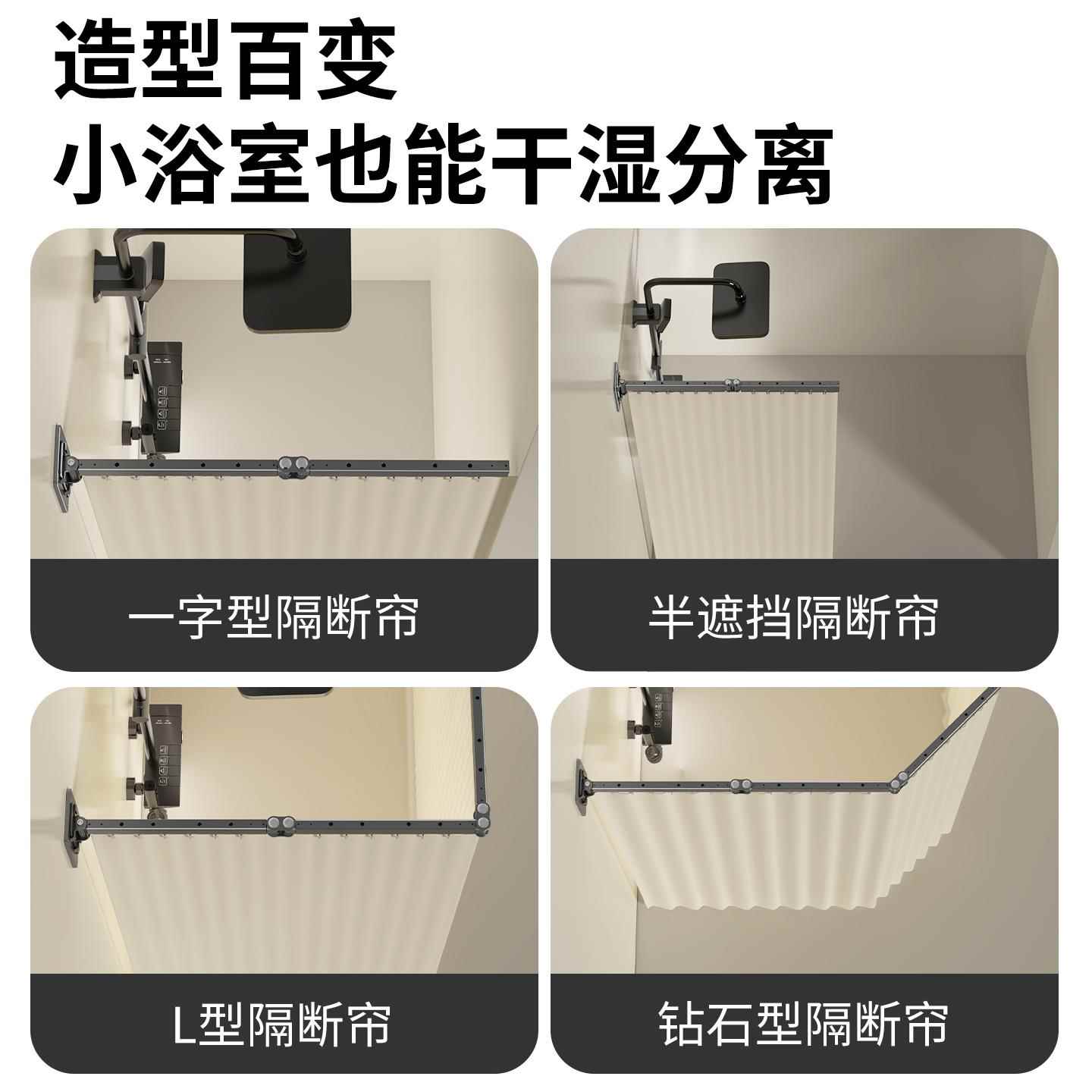 造型百变
小浴室也能干湿分离

一字型隔断帘

半遮挡隔断帘

L型隔断帘

钻石型隔断帘