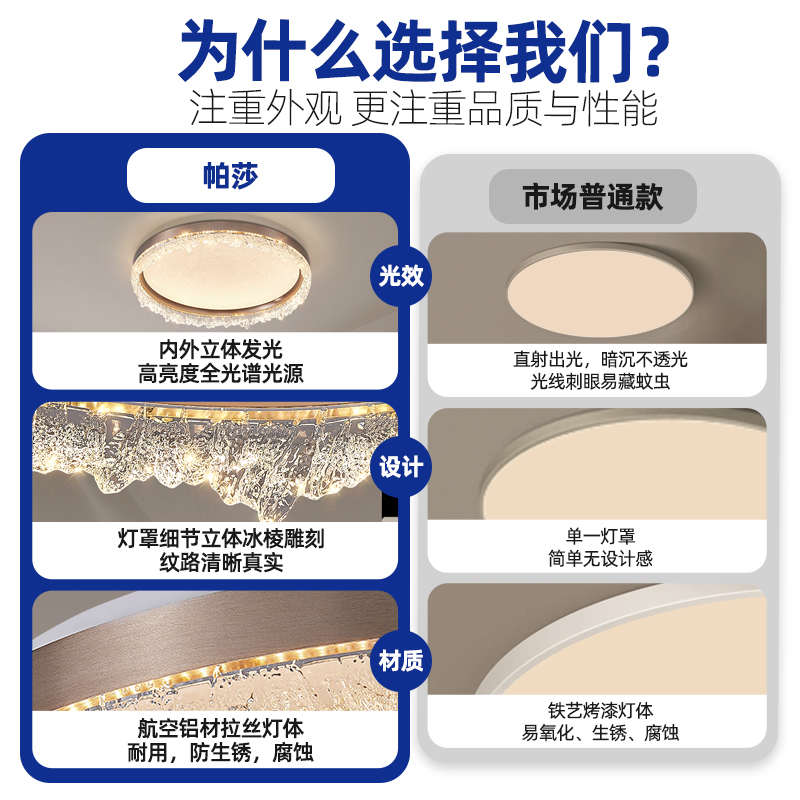 为什么选择我们?
注重外观 更注重品质与性能

帕莎

内外立体发光
高亮度全光谱光源

灯罩细节立体冰棱雕刻
纹路清晰真实

航空铝材拉丝灯体
耐用，防生锈，腐蚀

光效

设计

材质

市场普通款

直射出光，暗沉不透光
光线刺眼易藏蚊虫

单一灯罩
简单无设计感

铁艺烤漆灯体
易氧化、生锈、腐蚀