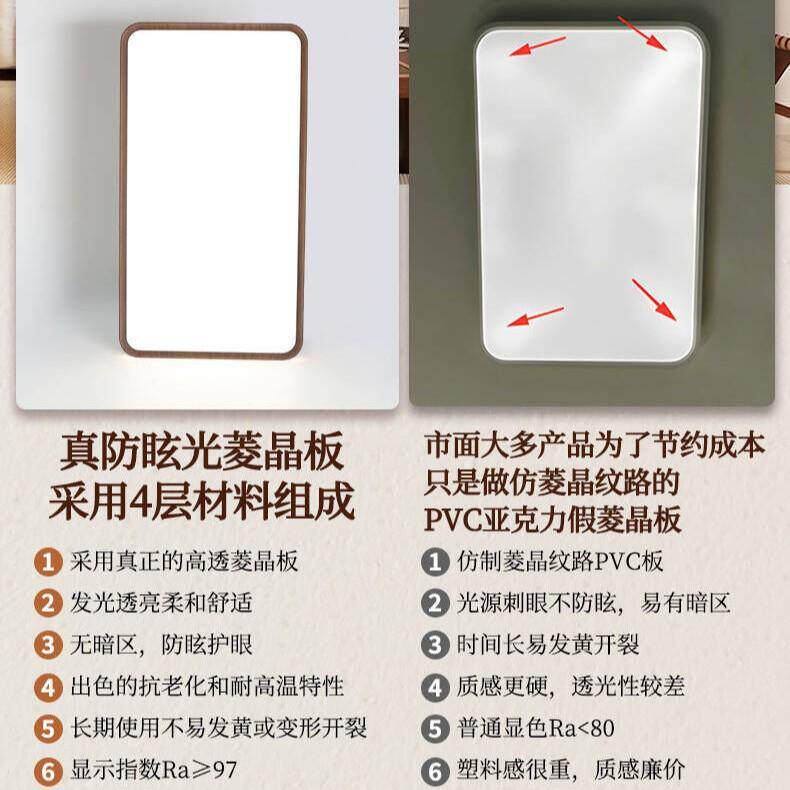 真防眩光菱晶板
采用4层材料组成

1 采用真正的高透菱晶板
2 发光透亮柔和舒适
3 无暗区，防眩护眼
4 出色的抗老化和耐高温特性
5 长期使用不易发黄或变形开裂
6 显示指数Ra≥97

市面大多产品为了节约成本
只是做仿菱晶纹路的
PVC亚克力假菱晶板

1 仿制菱晶纹路PVC板
2 光源刺眼不防眩，易有暗区
3 时间长易发黄开裂
4 质感更硬，透光性较差
5 普通显色Ra<80
6 塑料感很重，质感廉价