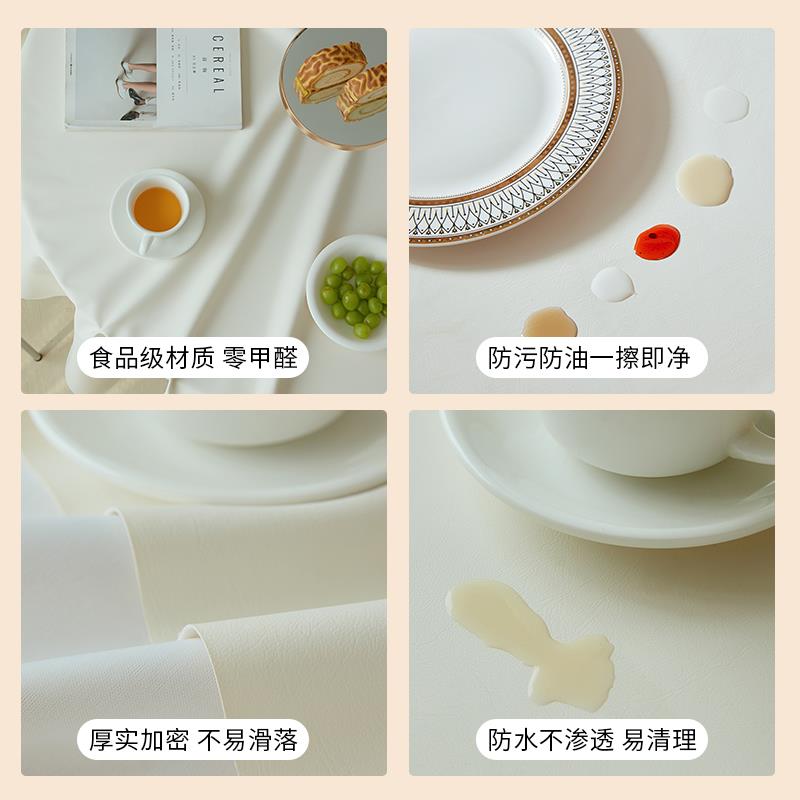 CEREAL

食品级材质 零甲醛

防污防油一擦即净

厚实加密 不易滑落

防水不渗透 易清理