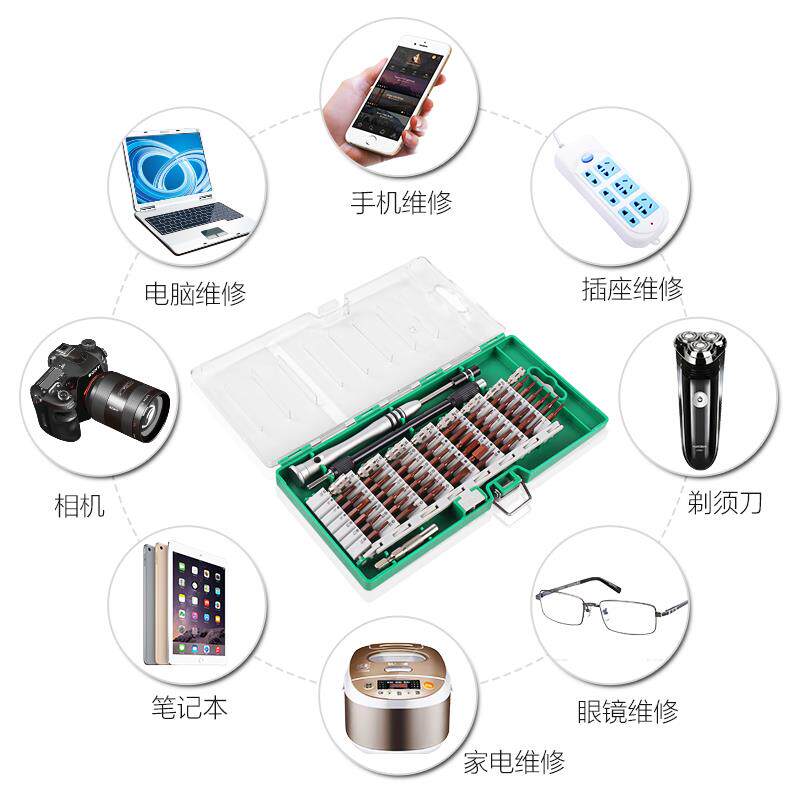 手机维修

电脑维修

插座维修

相机

剃须刀

笔记本

眼镜维修

家电维修