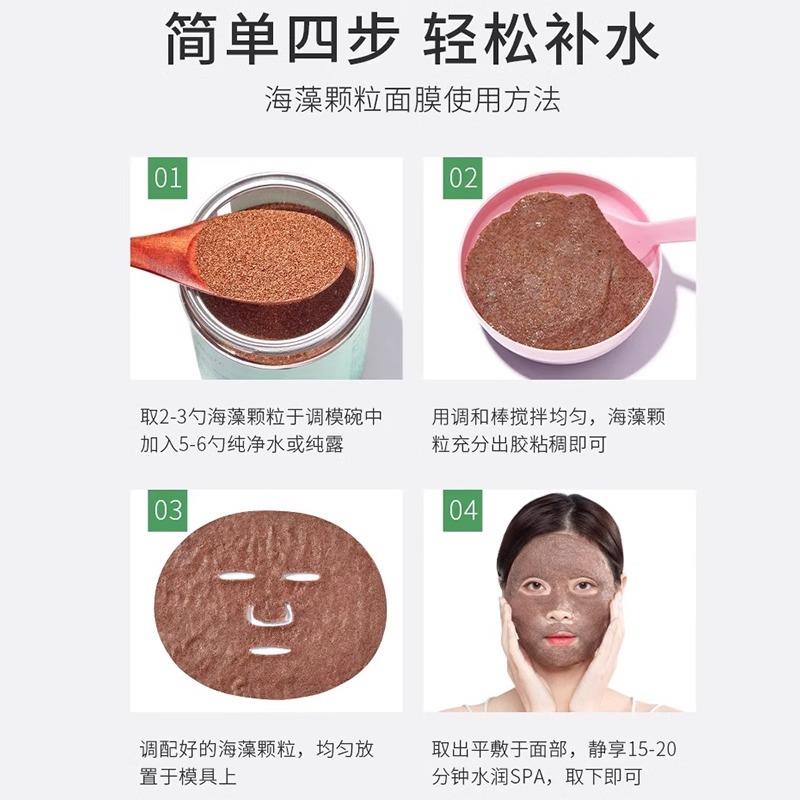 简单四步 轻松补水

海藻颗粒面膜使用方法

01

取2-3勺海藻颗粒于调模碗中加入5-6勺纯净水或纯露

02

用调和棒搅拌均匀，海藻颗粒充分出胶粘稠即可

03

调配好的海藻颗粒，均匀放置于模具上

04

取出平敷于面部，静享15-20分钟水润SPA，取下即可