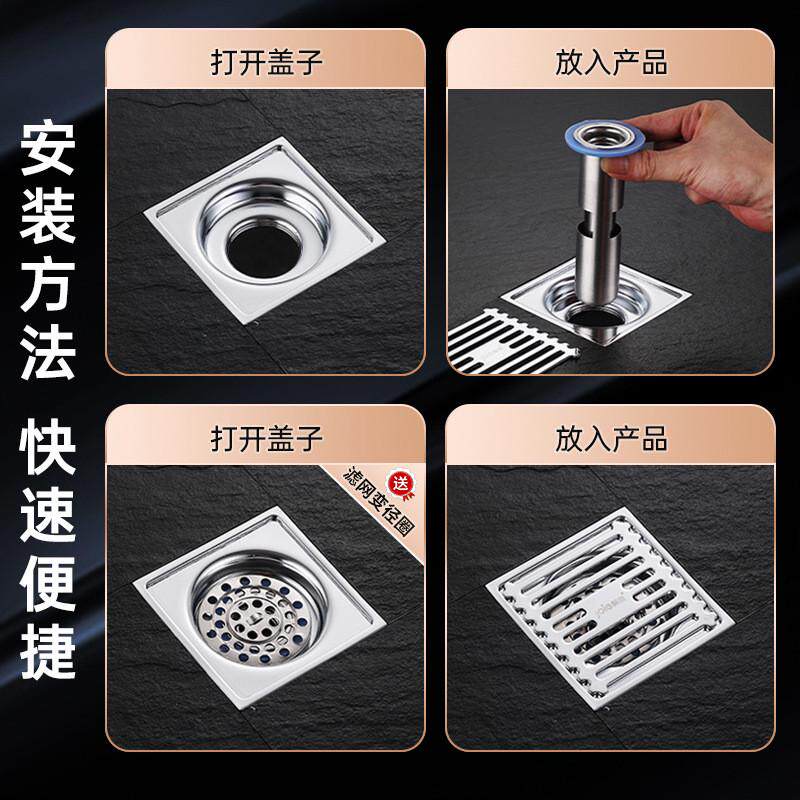 安装方法

快速便捷

打开盖子

放入产品

打开盖子

送

滤网变径圈

放入产品