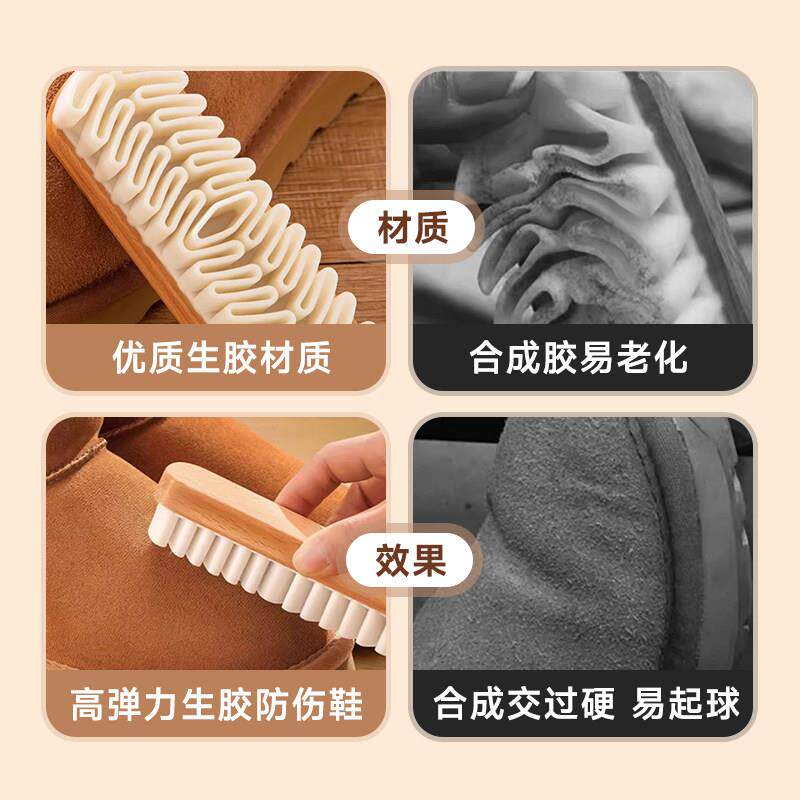 材质

优质生胶材质

合成胶易老化

效果

高弹力生胶防伤鞋

合成交过硬 易起球