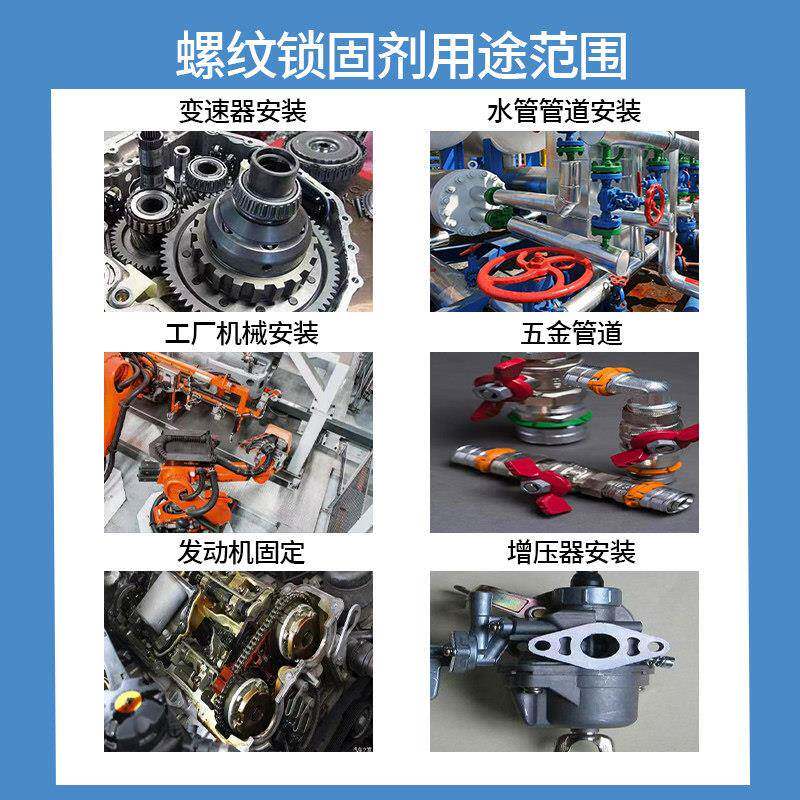 螺纹锁固剂用途范围

变速器安装

水管管道安装

工厂机械安装

五金管道

发动机固定

增压器安装