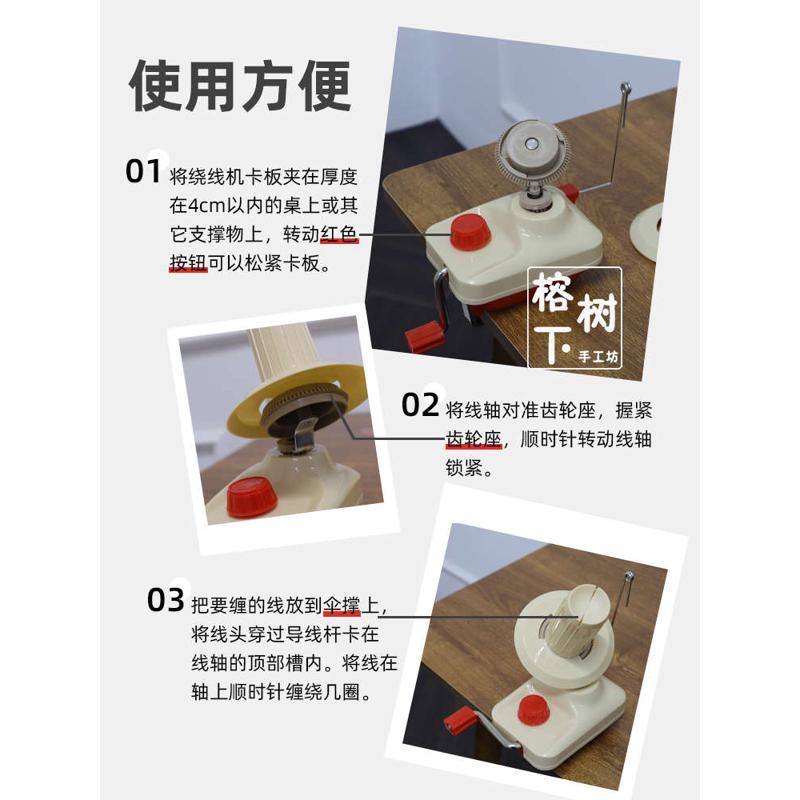 使用方便

01 将绕线机卡板夹在厚度在4cm以内的桌上或其它支撑物上，转动红色按钮可以松紧卡板。

榕树下 手工坊

02 将线轴对准齿轮座，握紧齿轮座，顺时针转动线轴锁紧。

03 把要缠的线放到伞撑上，将线头穿过导线杆卡在线轴的顶部槽内。将线在轴上顺时针缠绕几圈。