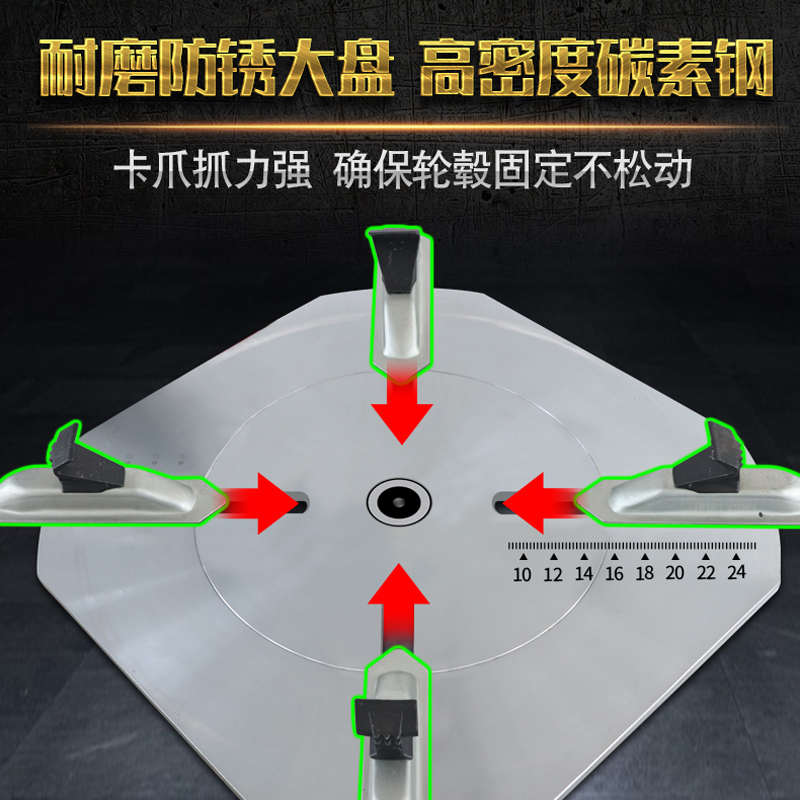 耐磨防锈大盘 高密度碳素钢

卡爪抓力强 确保轮毂固定不松动

10 12 14 16 18 20 22 24