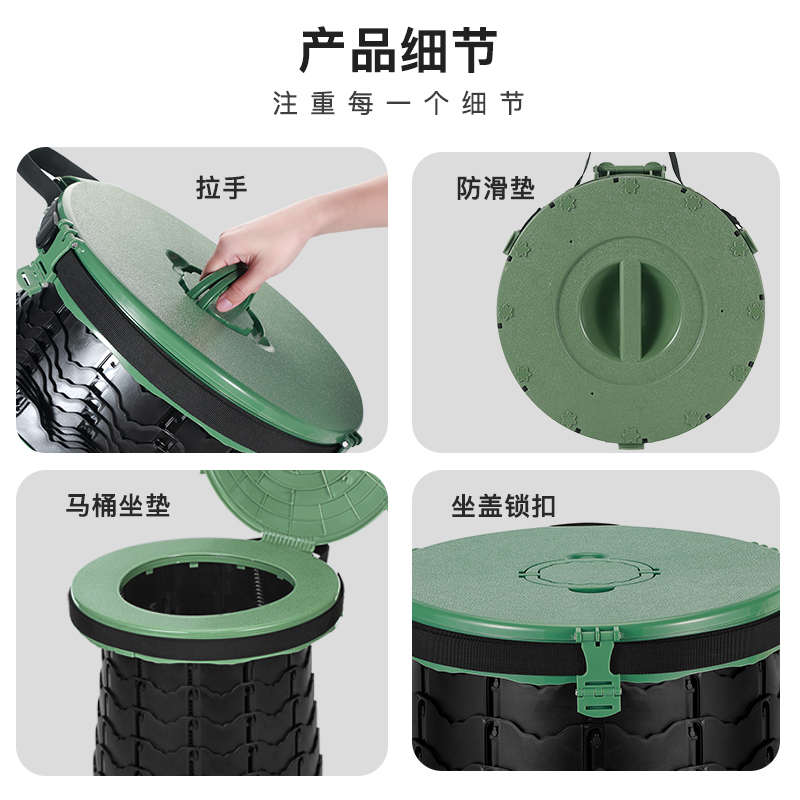 产品细节

注重每一个细节

拉手

防滑垫

马桶坐垫

坐盖锁扣