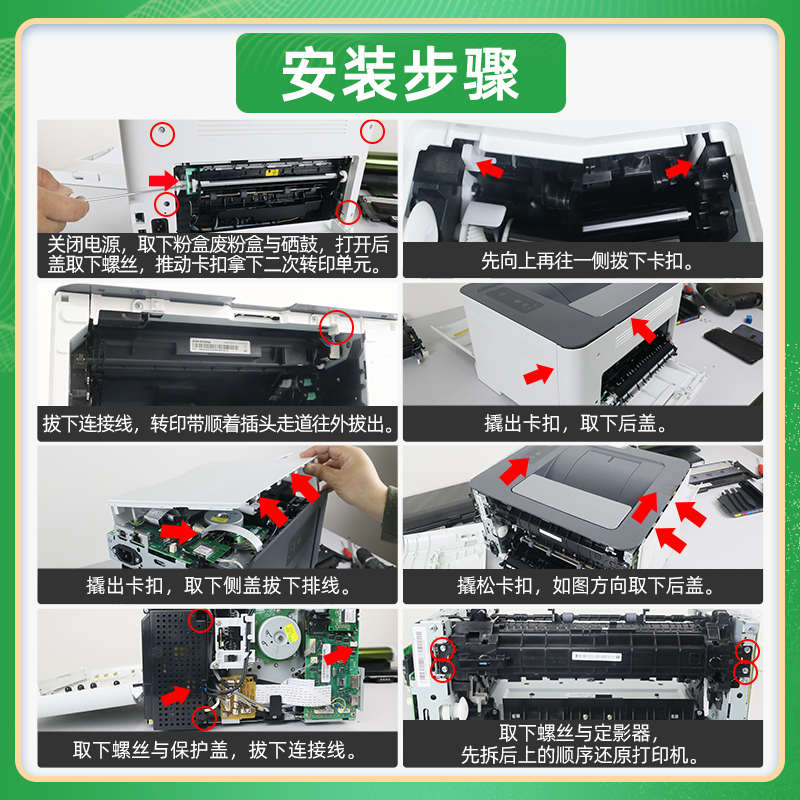 安装步骤

关闭电源，取下粉盒废粉盒与硒鼓，打开后盖取下螺丝，推动卡扣拿下二次转印单元。

先向上再往一侧拔下卡扣。

拔下连接线，转印带顺着插头走道往外拔出。

撬出卡扣，取下后盖。

撬出卡扣，取下侧盖拔下排线。

撬松卡扣，如图方向取下后盖。

取下螺丝与保护盖，拔下连接线。

取下螺丝与定影器，先拆后上的顺序还原打印机。