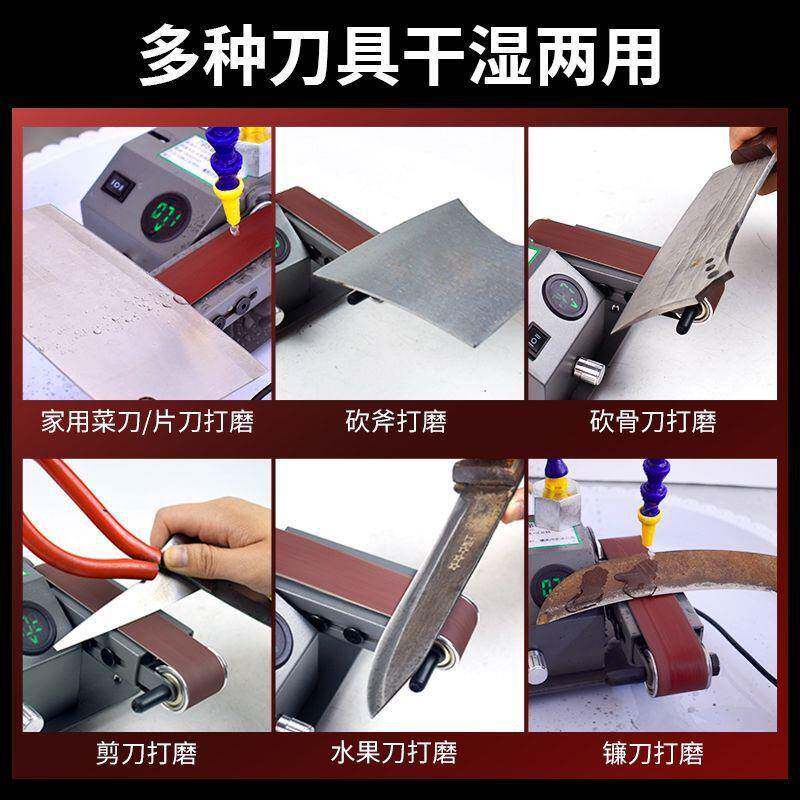 多种刀具干湿两用

家用菜刀/片刀打磨

砍斧打磨

砍骨刀打磨

剪刀打磨

水果刀打磨

镰刀打磨