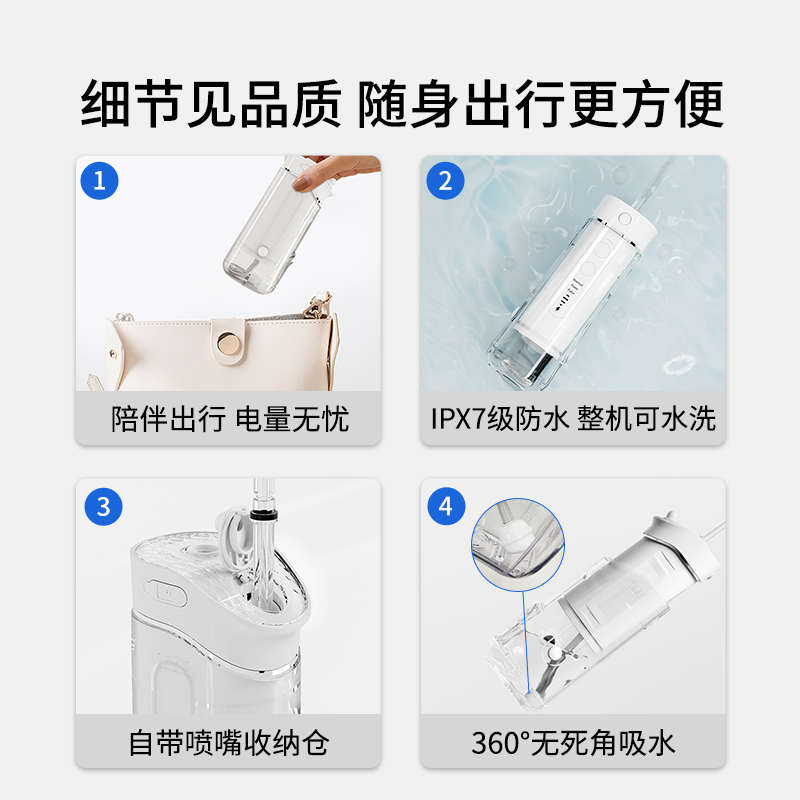 细节见品质 随身出行更方便

1
陪伴出行 电量无忧

2
IPX7级防水 整机可水洗

3
自带喷嘴收纳仓

4
360°无死角吸水