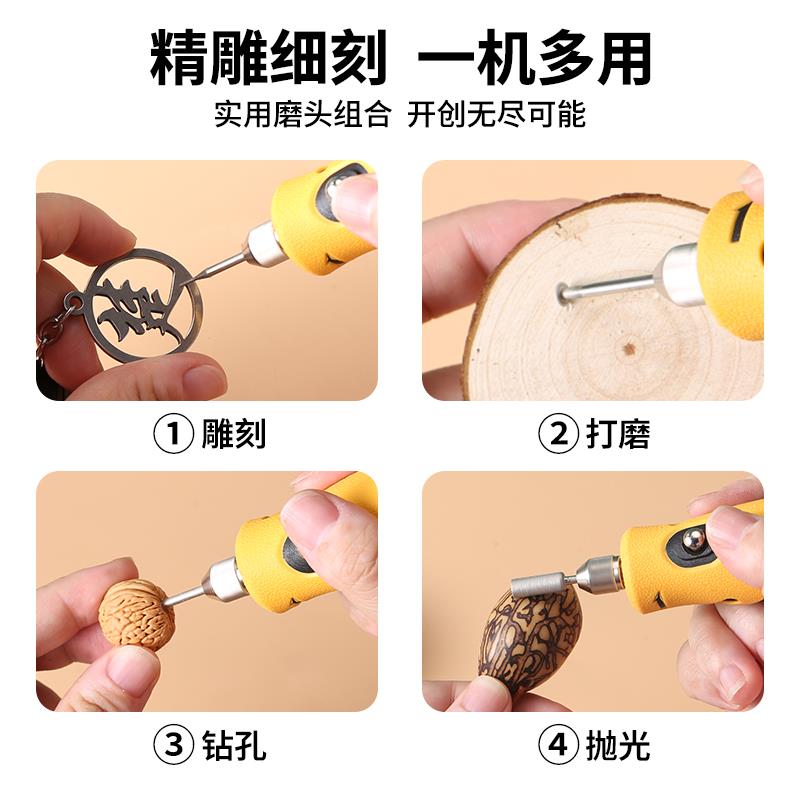 精雕细刻 一机多用

实用磨头组合 开创无尽可能

① 雕刻

② 打磨

③ 钻孔

④ 抛光