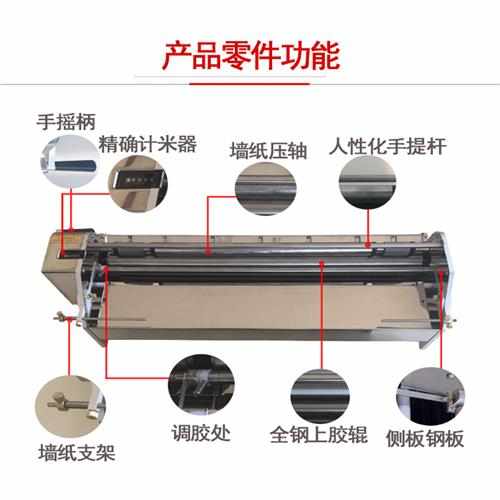 产品零件功能

手摇柄

精确计米器

墙纸压轴

人性化手提杆

墙纸支架

调胶处

全钢上胶辊

侧板钢板