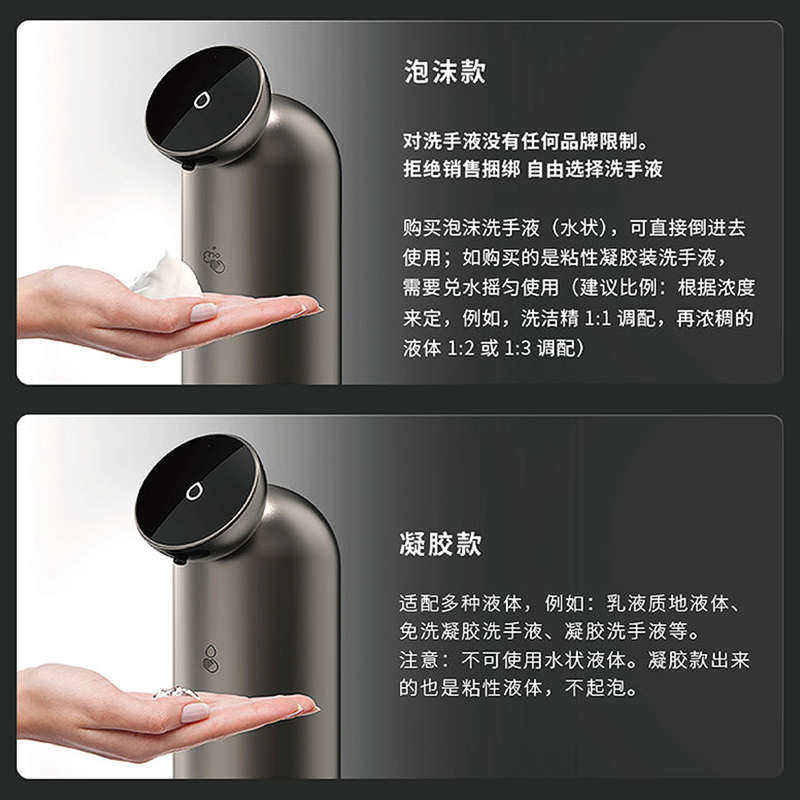 泡沫款

对洗手液没有任何品牌限制。
拒绝销售捆绑 自由选择洗手液

购买泡沫洗手液（水状），可直接倒进去使用；如购买的是粘性凝胶装洗手液，需要兑水摇匀使用（建议比例：根据浓度来定，例如，洗洁精 1:1 调配，再浓稠的液体 1:2 或 1:3 调配）

凝胶款

适配多种液体，例如：乳液质地液体、免洗凝胶洗手液、凝胶洗手液等。
注意：不可使用水状液体。凝胶款出来的也是粘性液体，不起泡。