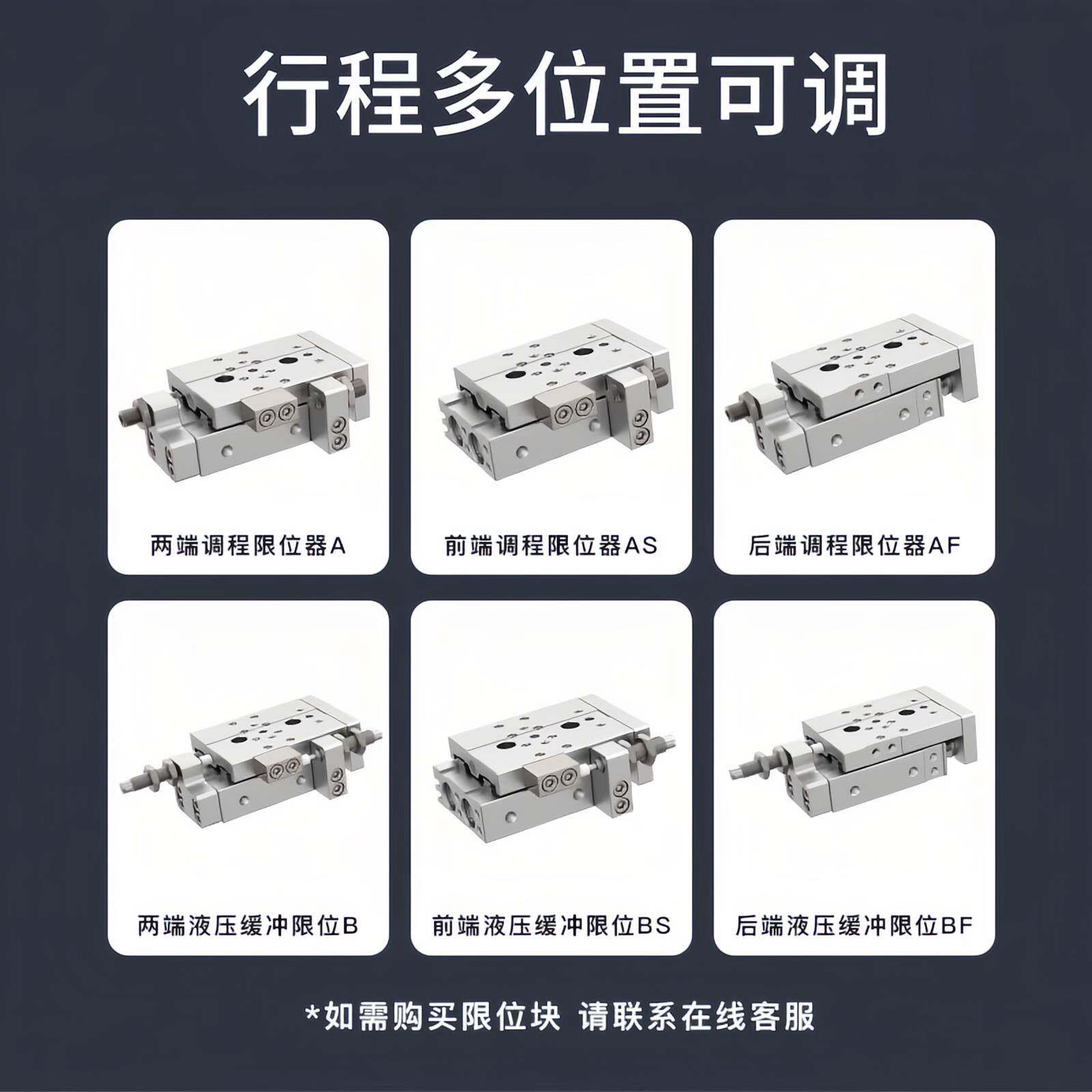 行程多位置可调

两端调程限位器A

前端调程限位器AS

后端调程限位器AF

两端液压缓冲限位B

前端液压缓冲限位BS

后端液压缓冲限位BF

*如需购买限位块 请联系在线客服