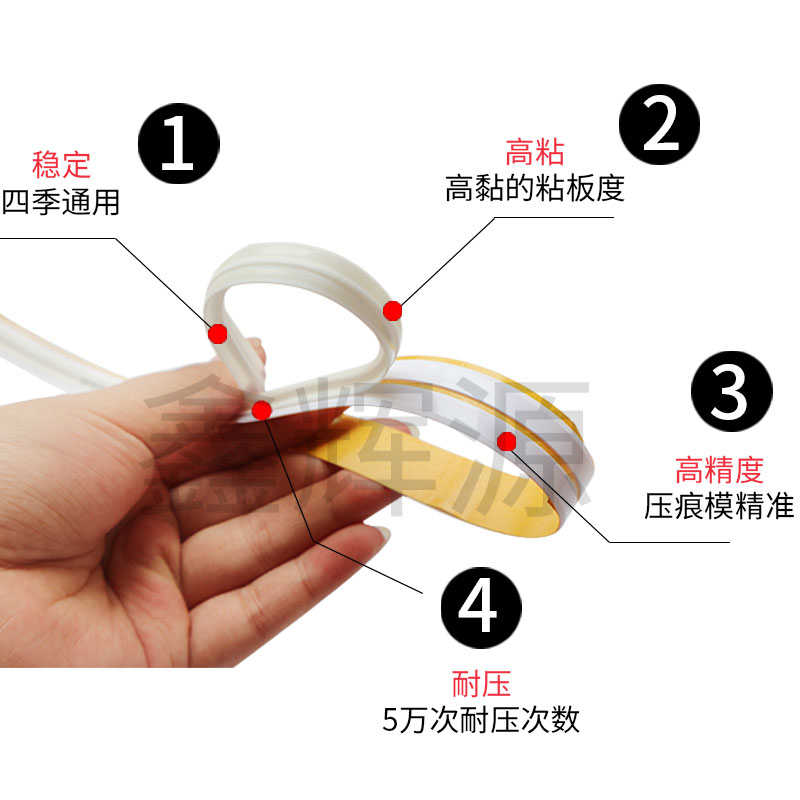 1
稳定
四季通用

2
高粘
高黏的粘板度

鑫辉源

3
高精度
压痕模精准

4
耐压
5万次耐压次数