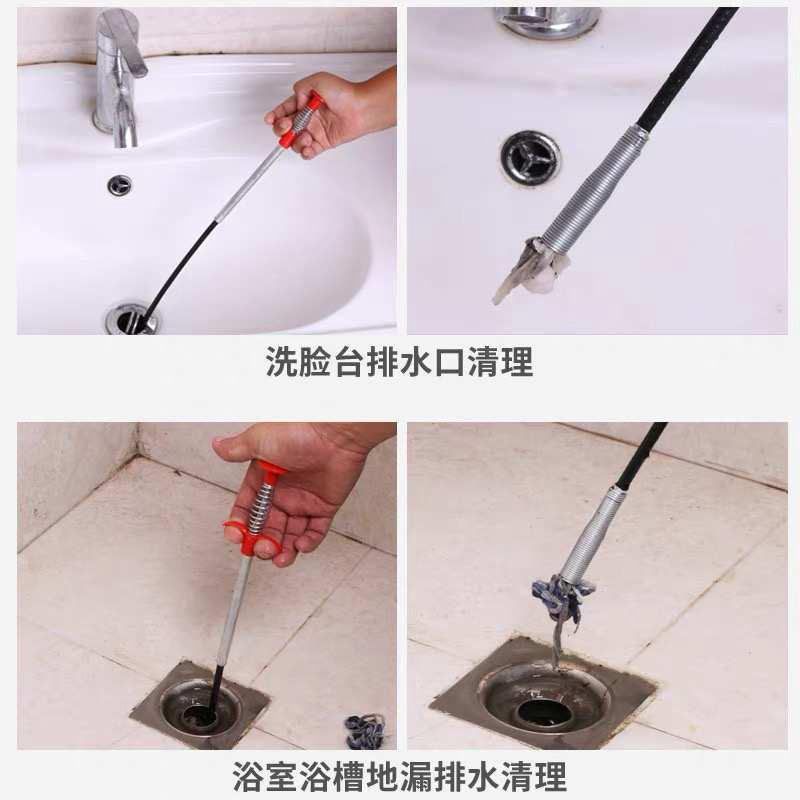 洗脸台排水口清理

浴室浴槽地漏排水清理