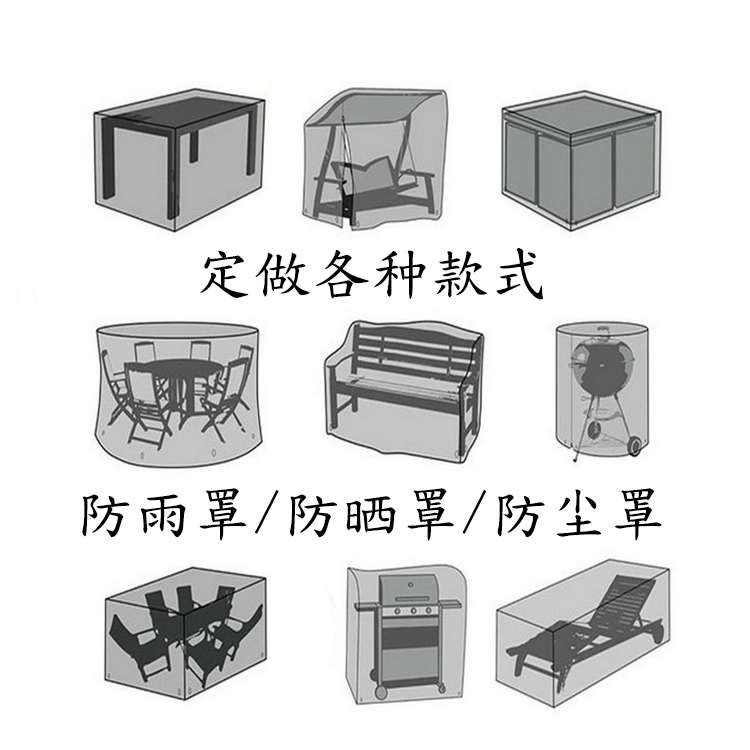 定做各种款式

防雨罩/防晒罩/防尘罩