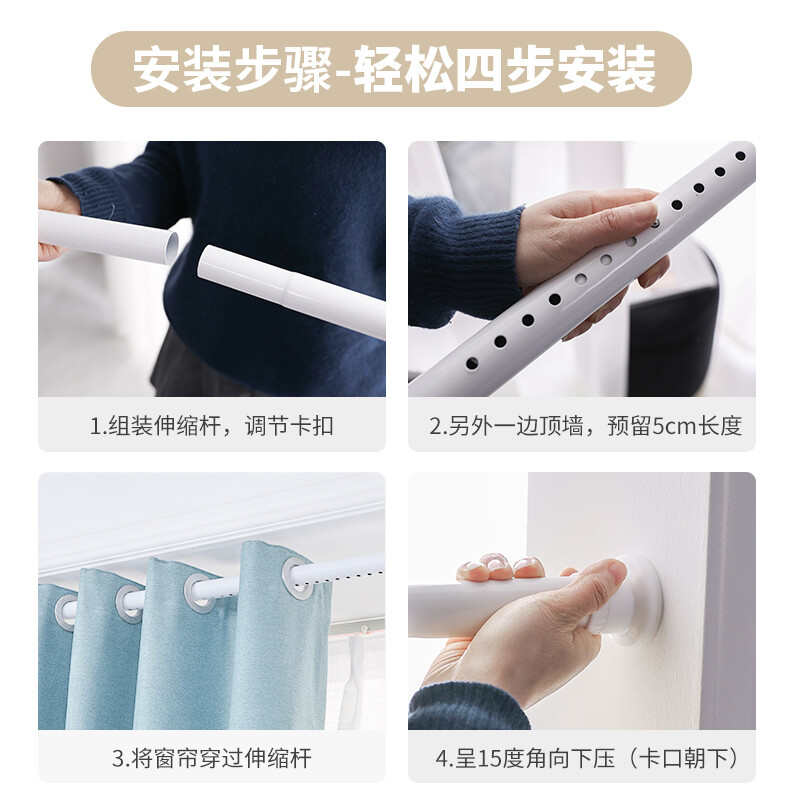 安装步骤-轻松四步安装

1.组装伸缩杆，调节卡扣

2.另外一边顶墙，预留5cm长度

3.将窗帘穿过伸缩杆

4.呈15度角向下压（卡口朝下）