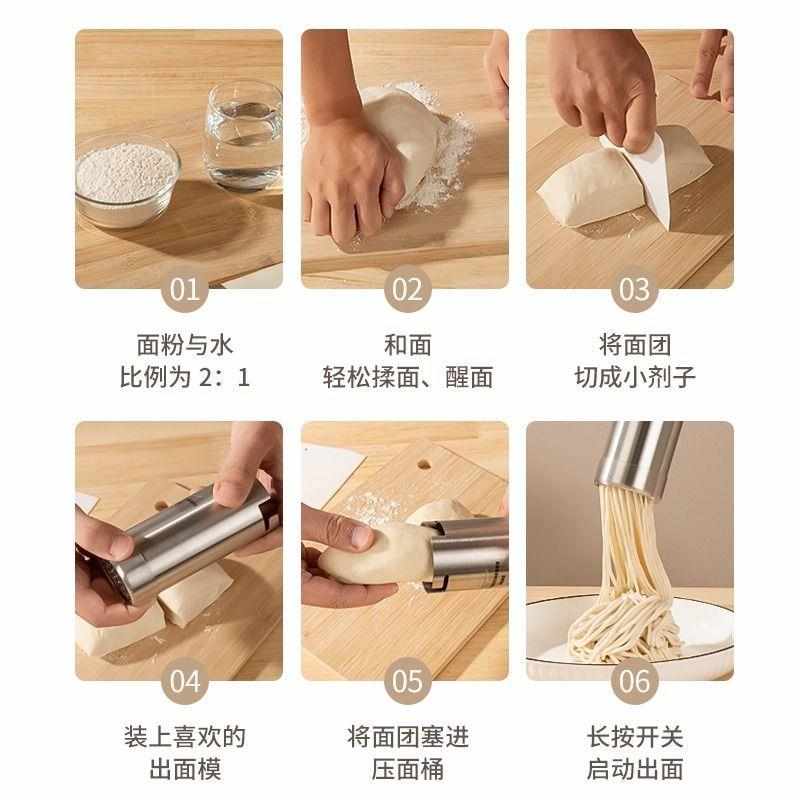 01

面粉与水
比例为 2：1

02

和面
轻松揉面、醒面

03

将面团
切成小剂子

04

装上喜欢的
出面模

05

将面团塞进
压面桶

06

长按开关
启动出面